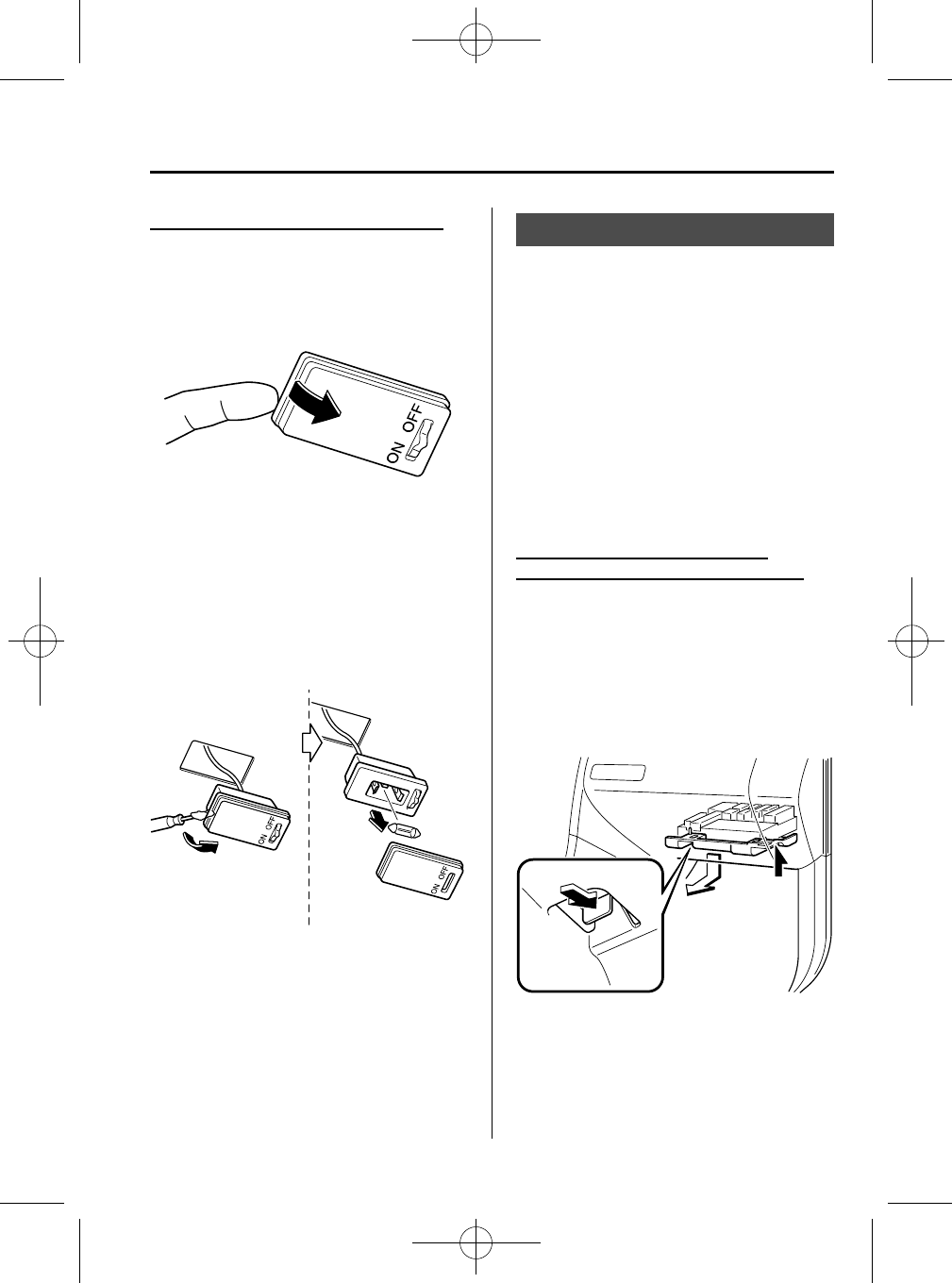 ON OFF

ON OFF

ON OFF