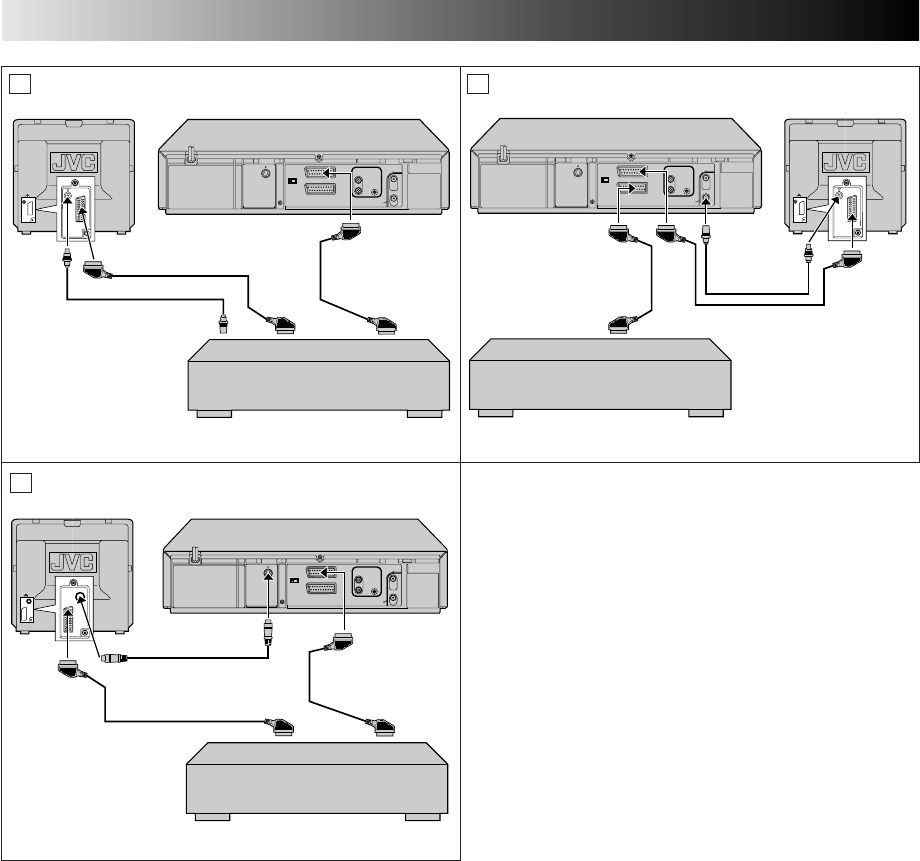 JVC

JVC

JVC