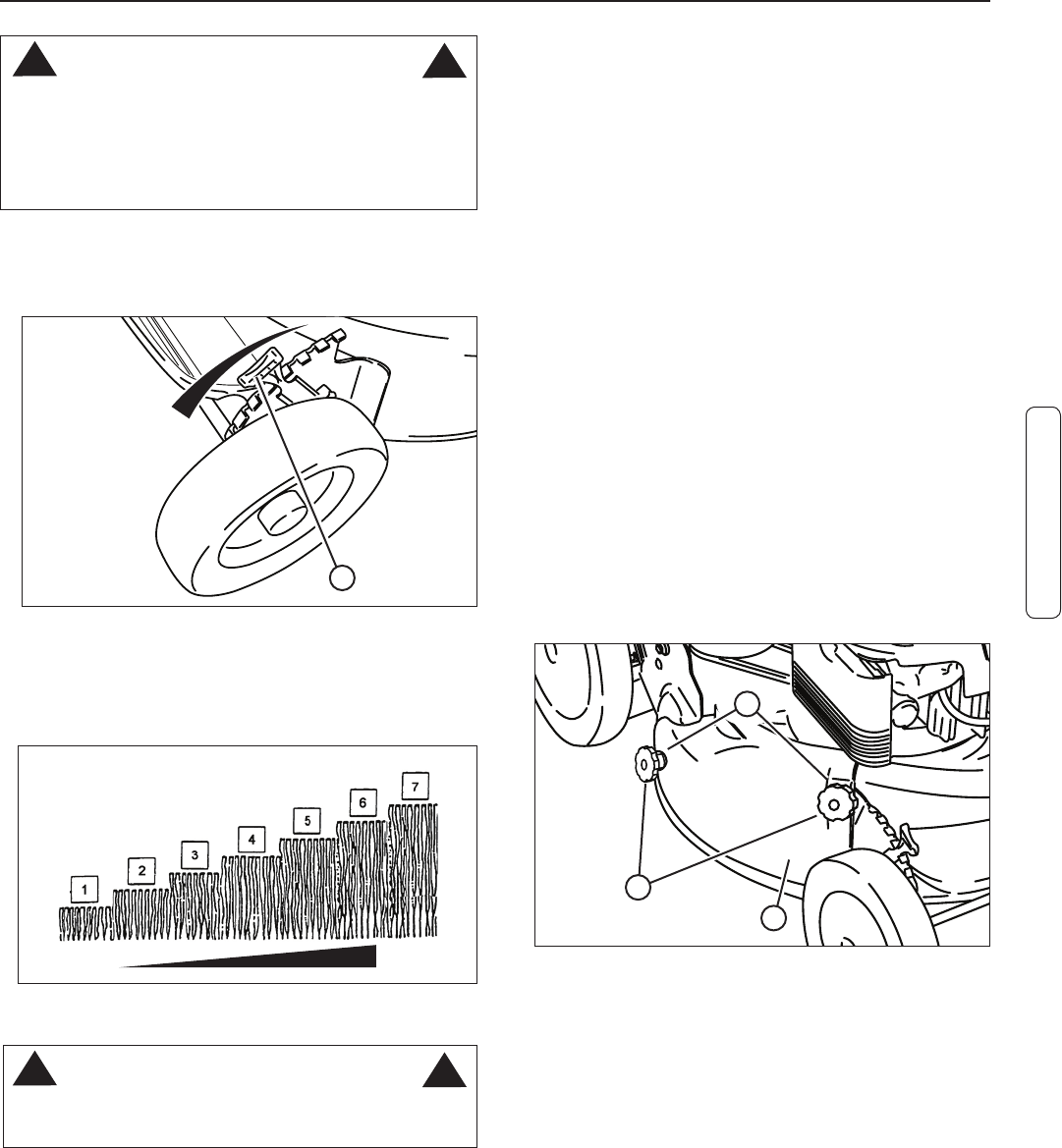 1
2
3
4
5
6
7