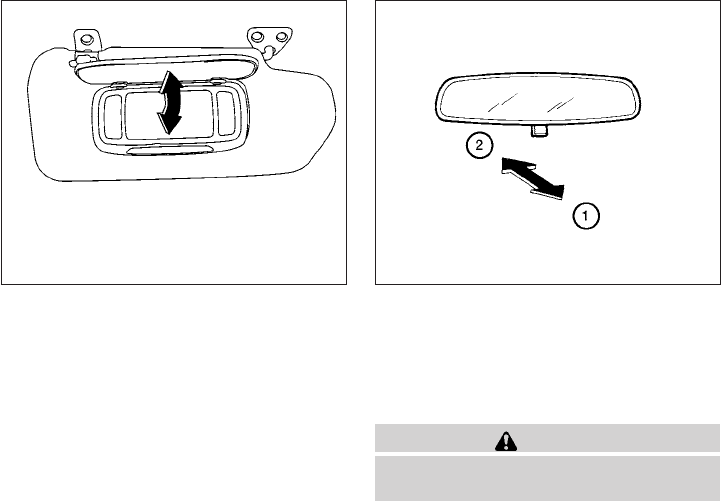 2

1