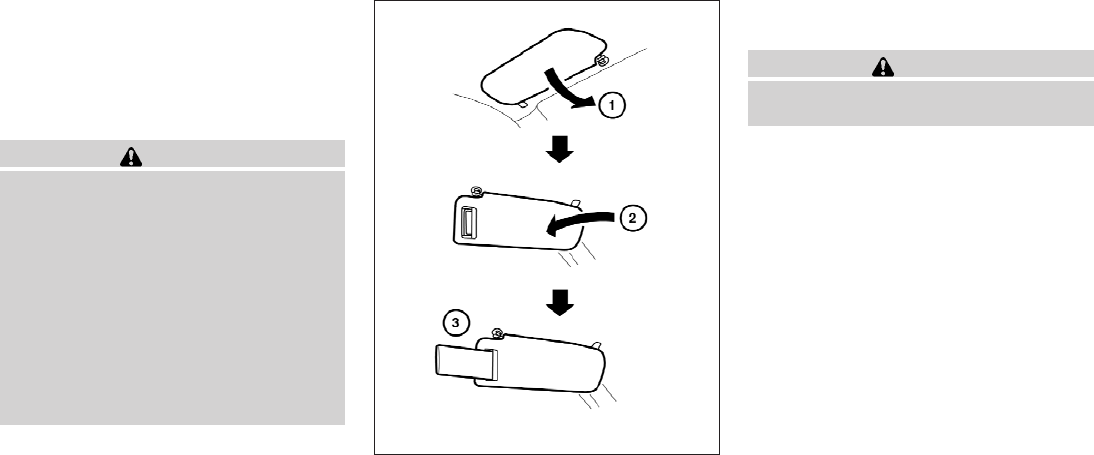 1

2

3