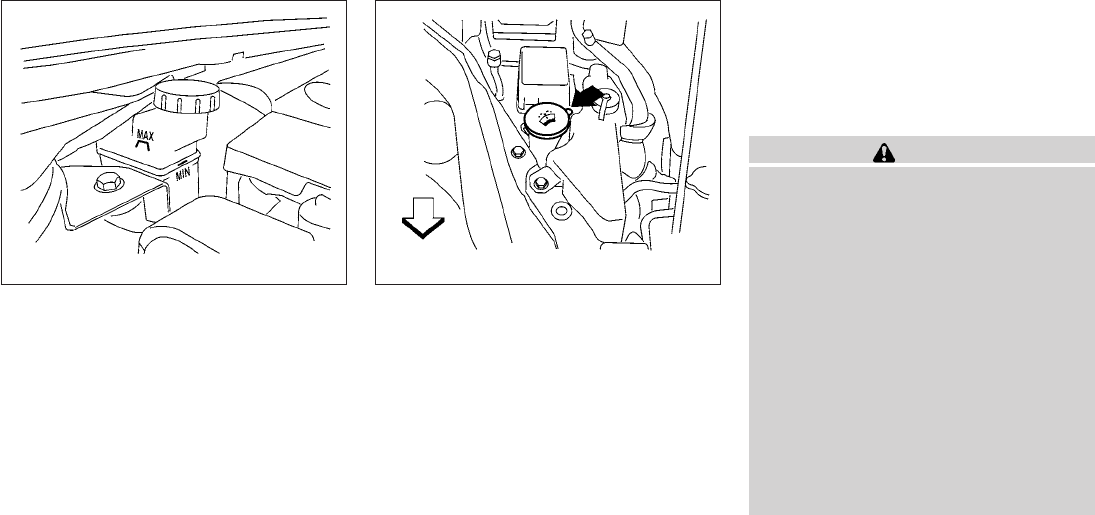 MAX

MIN