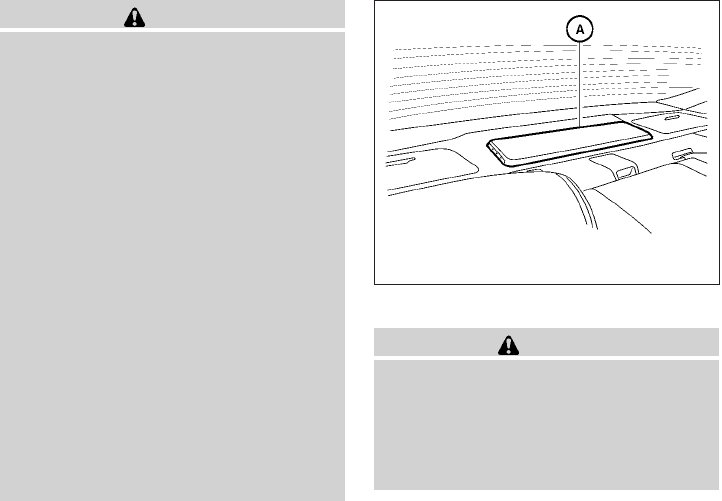 A