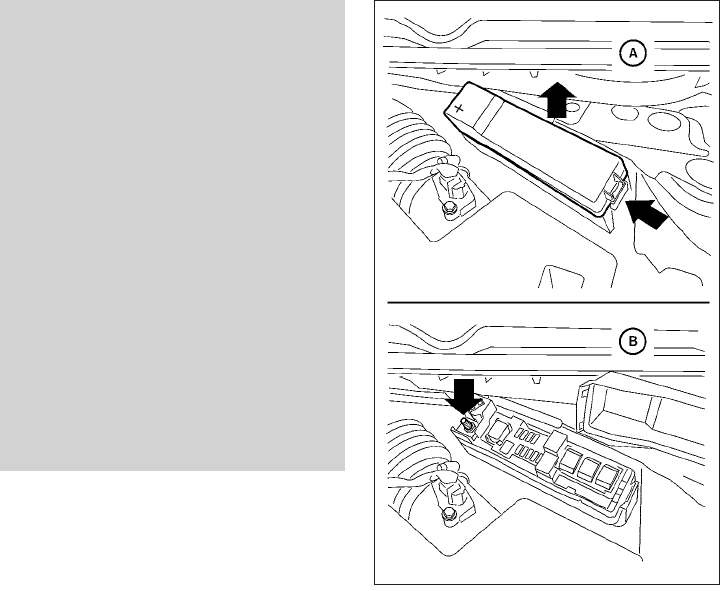 A

+

B