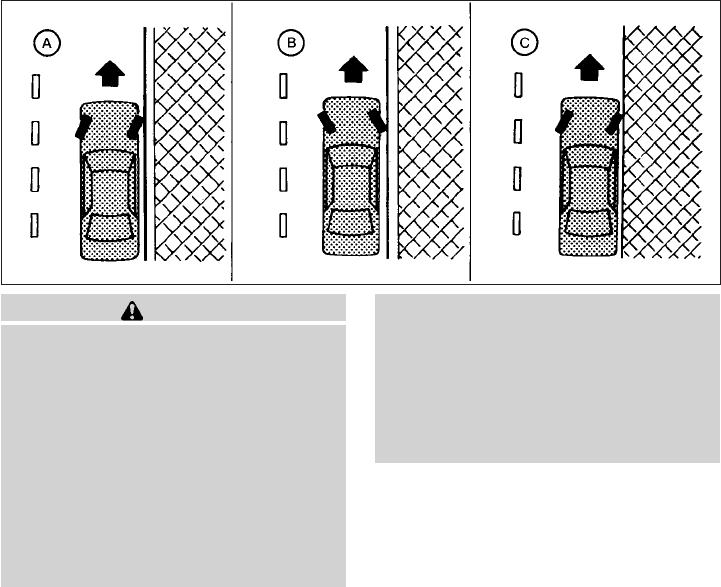 A

B

C