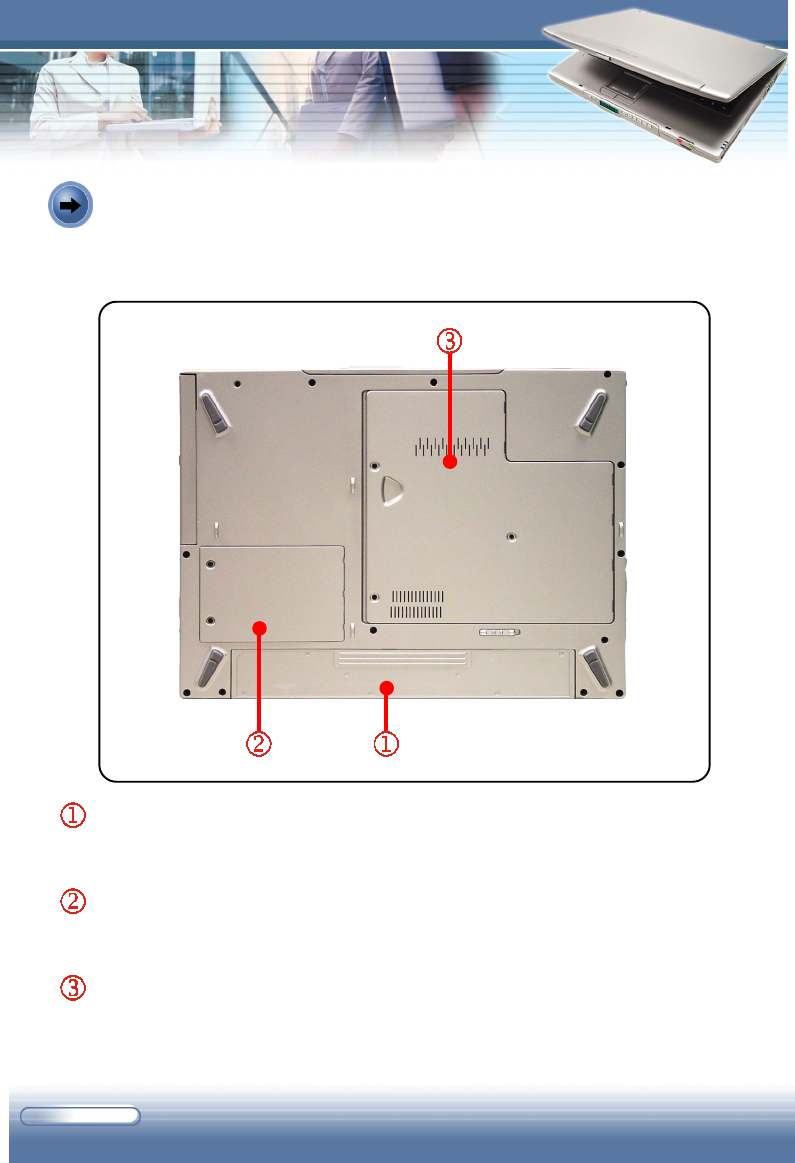 ③

②

①

①

②

③