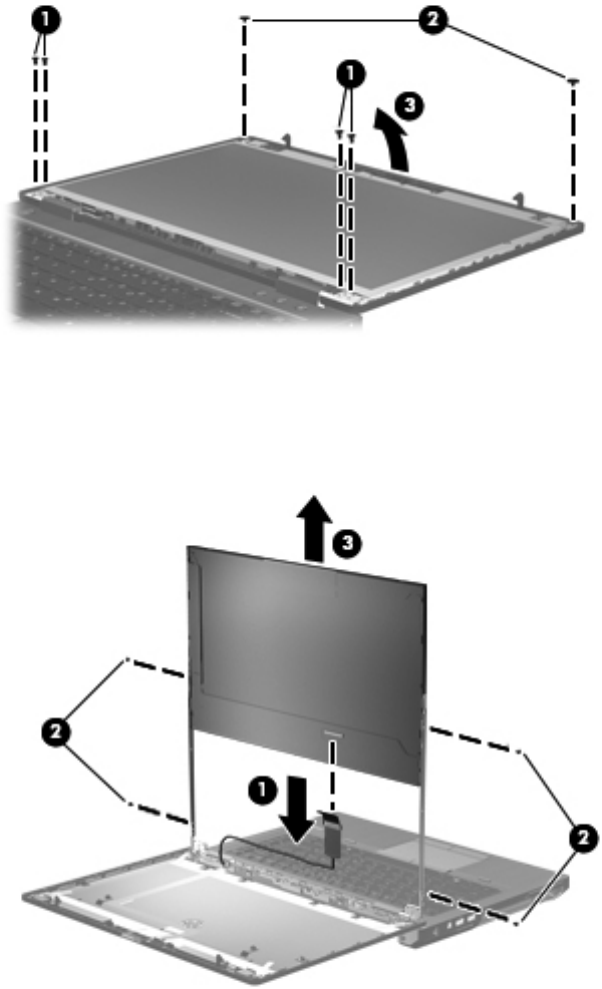 1
2
1
3

3
2
1
2