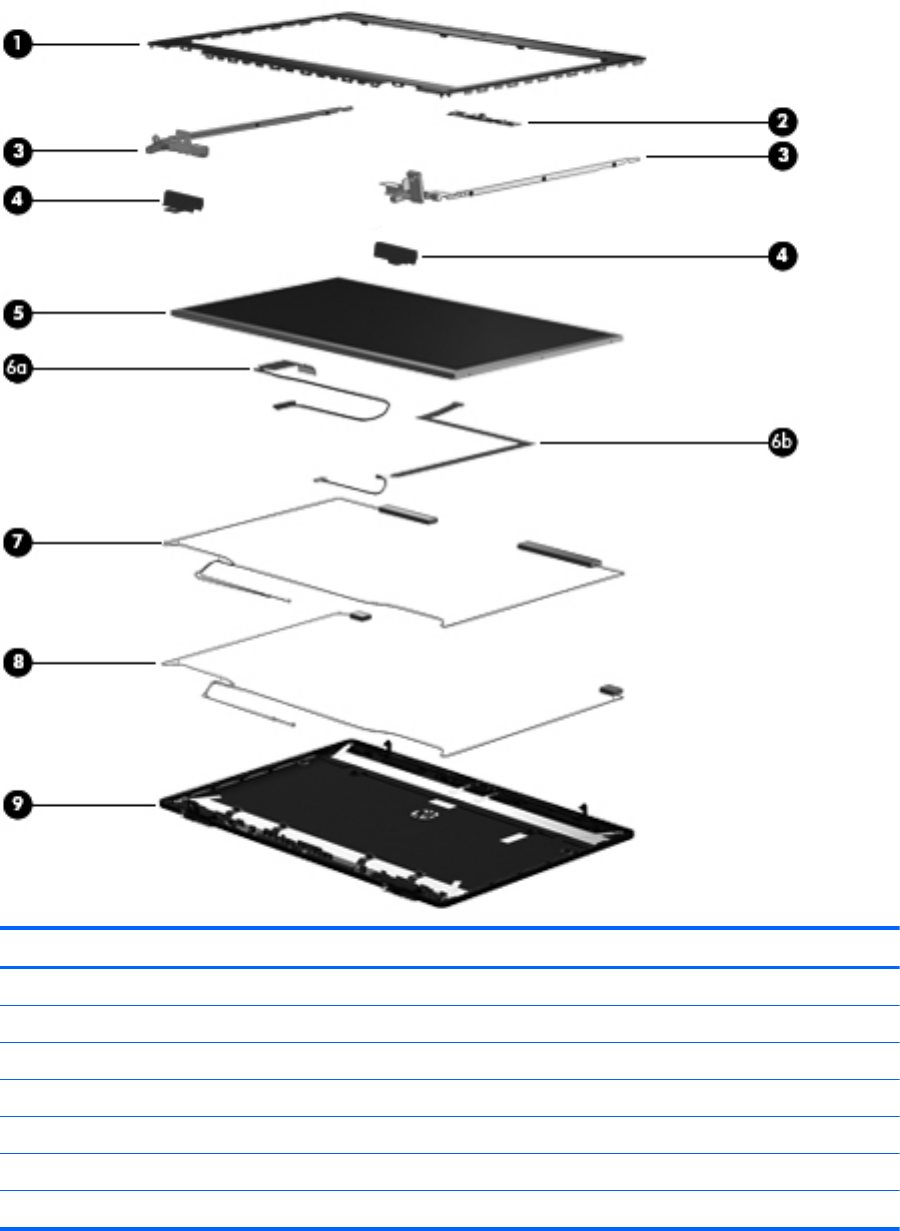 1
2
3
3
4
4
5
6a
6b
7
8
9