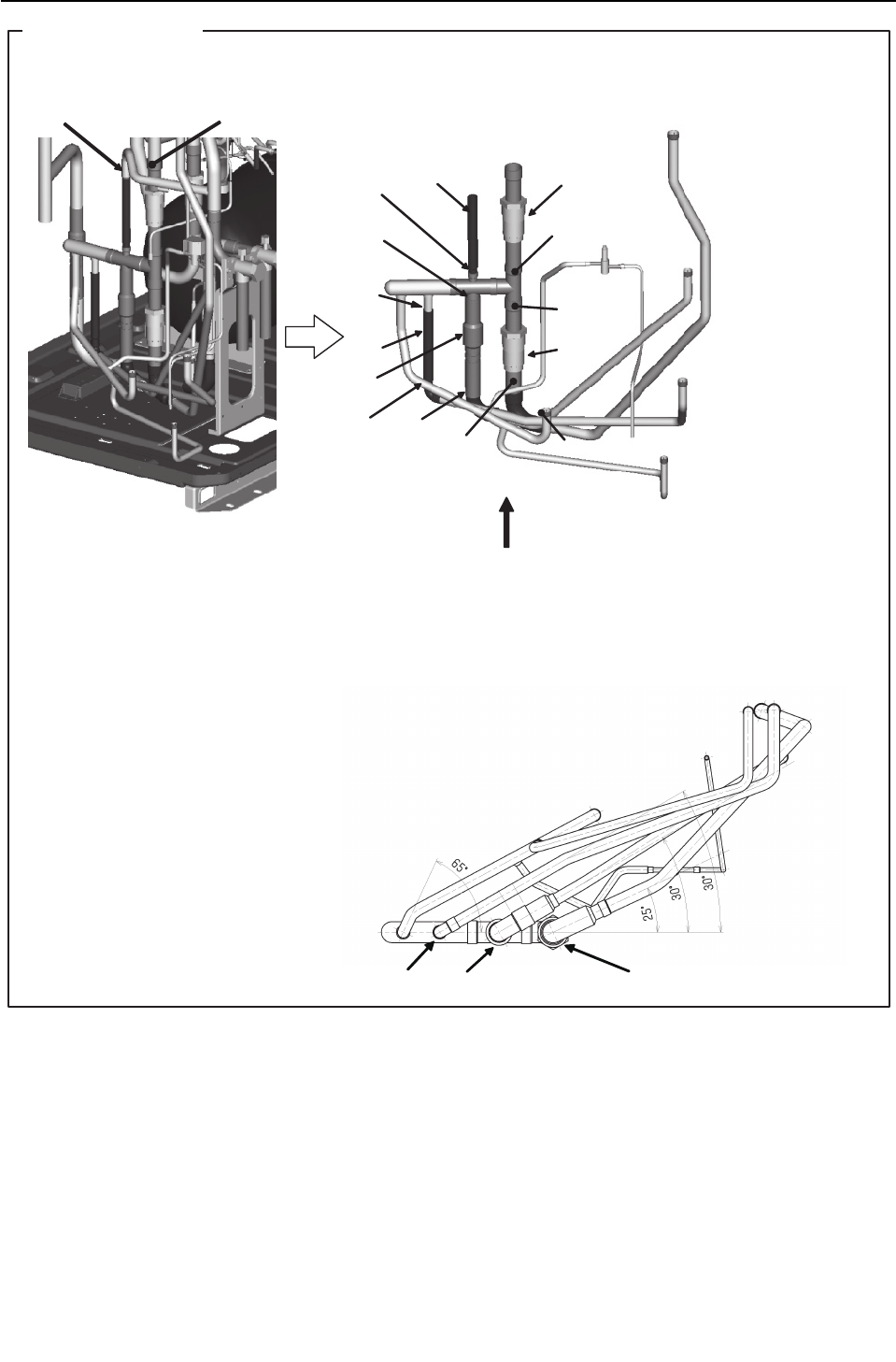 65°
25°
30°
30°