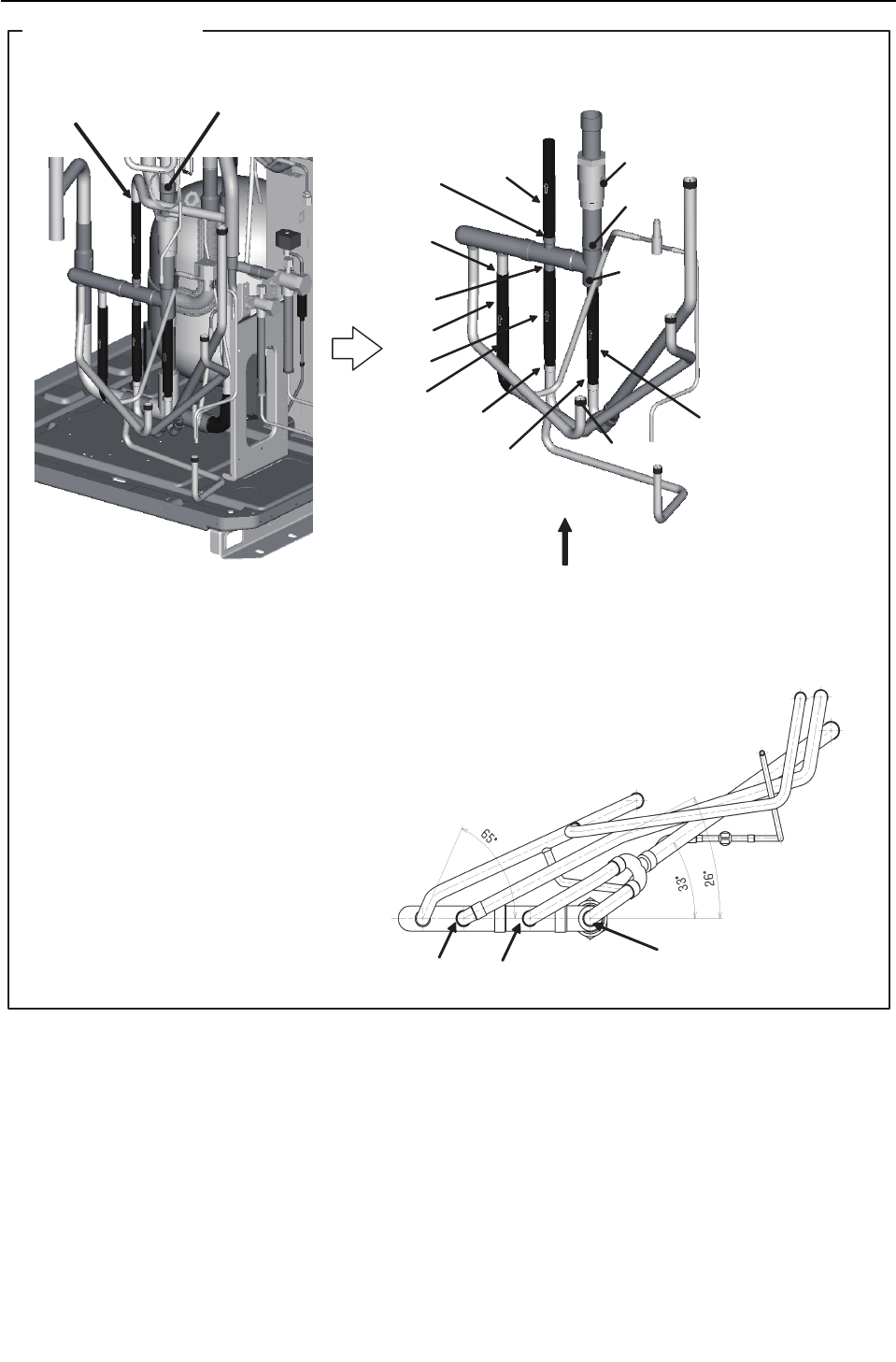 65°

33°

26°