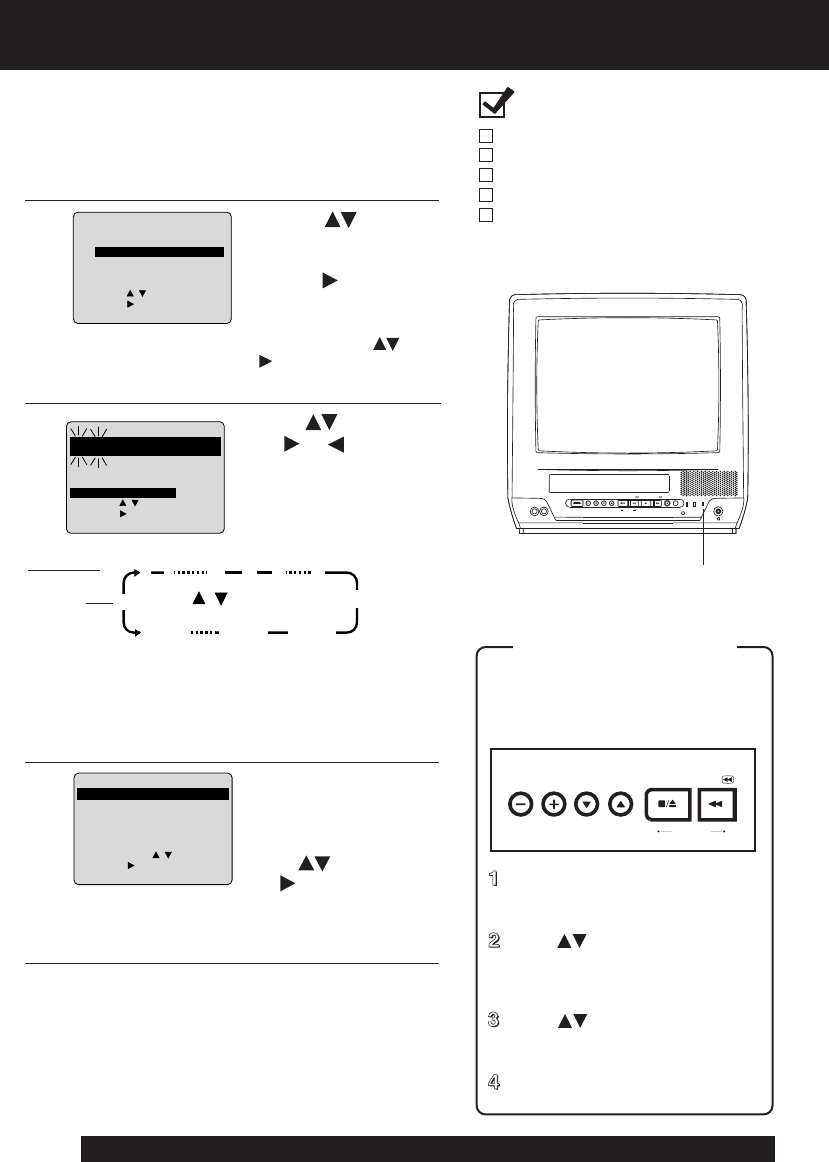 1

2

3

4