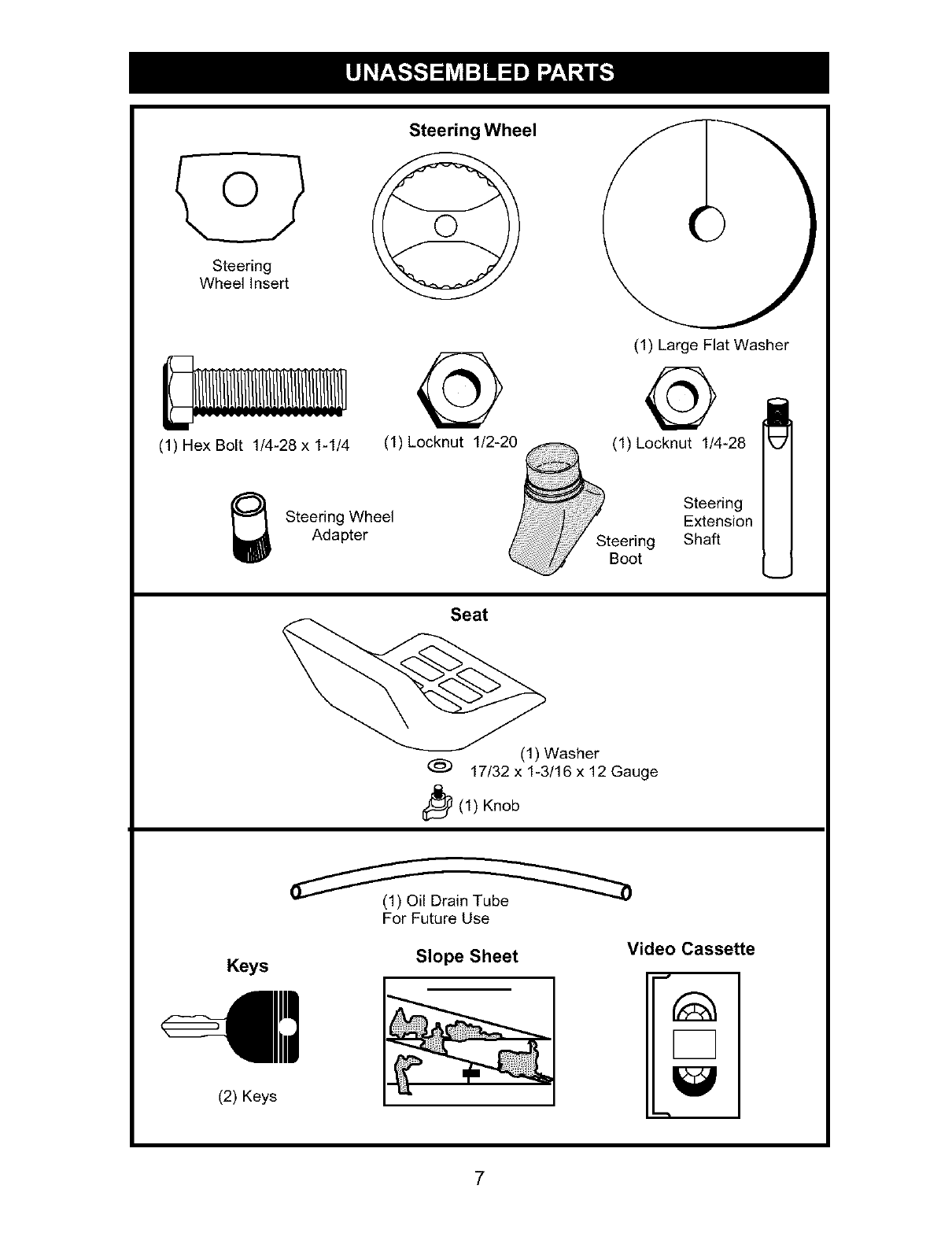 UNASSEMBLED PARTS

Steering Wheel

Steering Wheel Insert

(1) Large Flat Washer

(1) Hex Bolt 1/4-28 x 1-1/4

(1) Locknut 1/2-20

(1) Locknut 1/4-28

Steering Wheel Adapter

Steering Boot

Steering Extension Shaft

Seat

(1) Washer 17/32 x 1-3/16 x 12 Gauge

(1) Knob

(1) Oil Drain Tube For Future Use

Keys

(2) Keys

Slope Sheet

Video Cassette

7