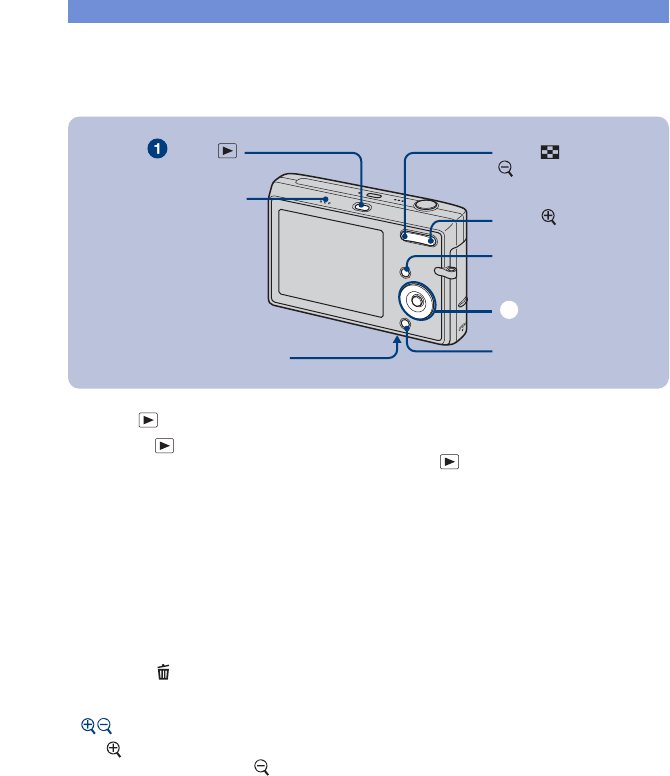 1