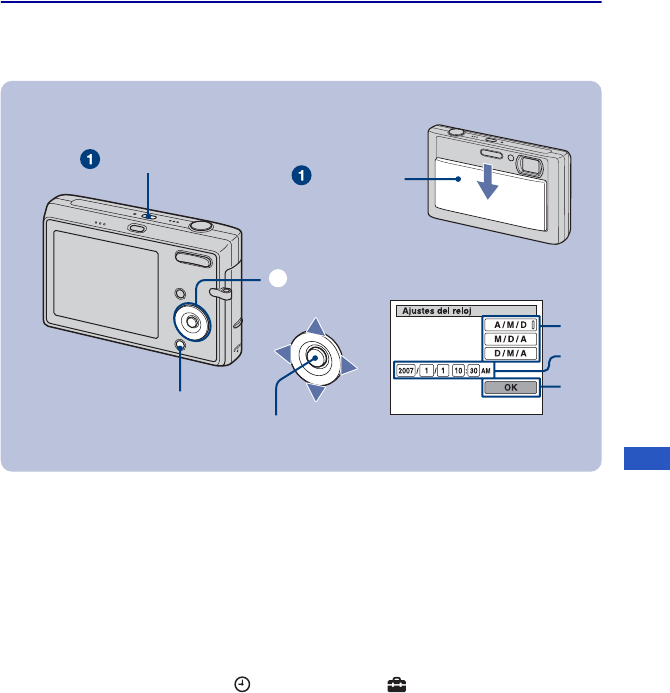 1

1

Ajustes del reloj

A/M/D

M/D/A

D/M/A

2007 / 1 / 1 10 : 30 AM

OK