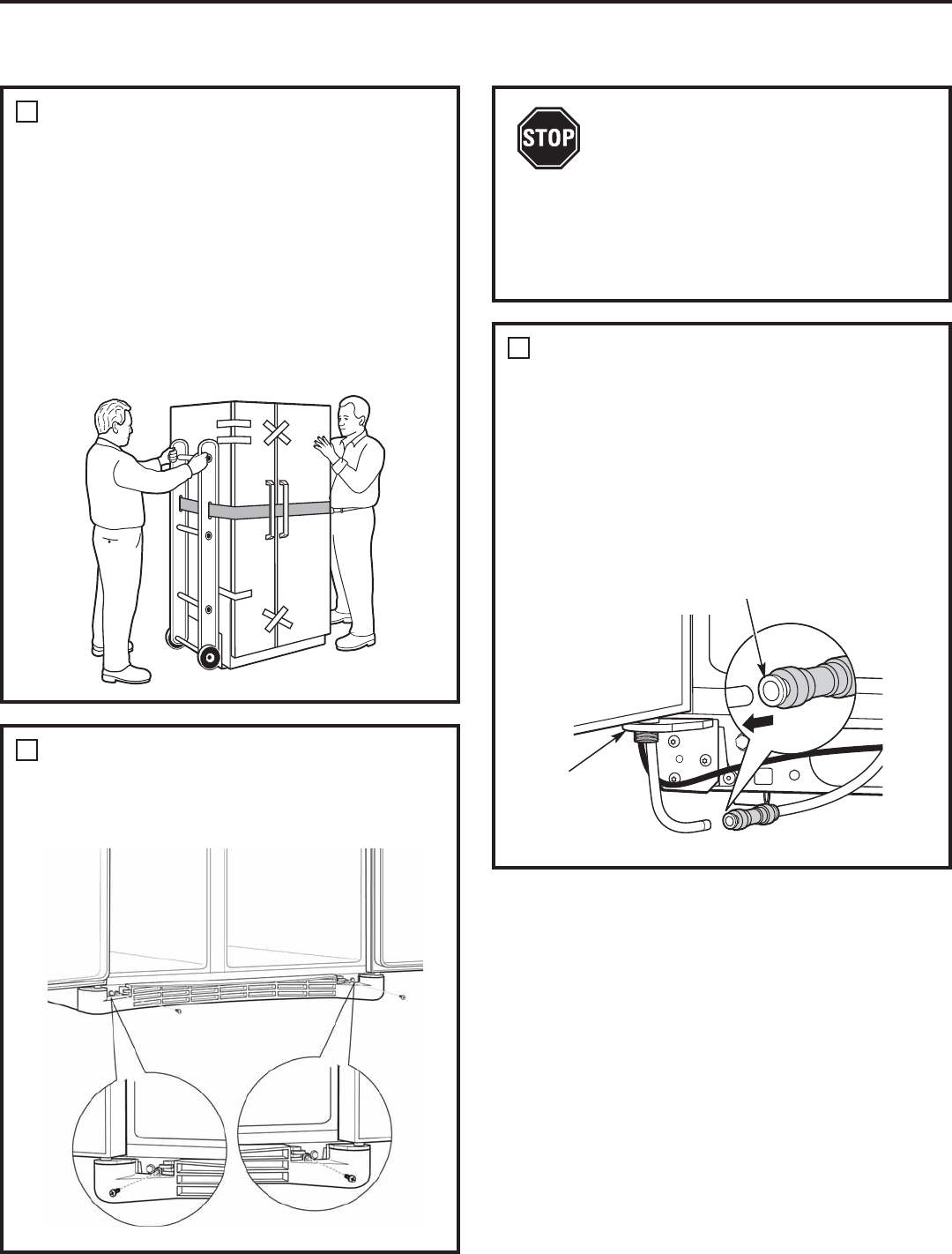 STOP