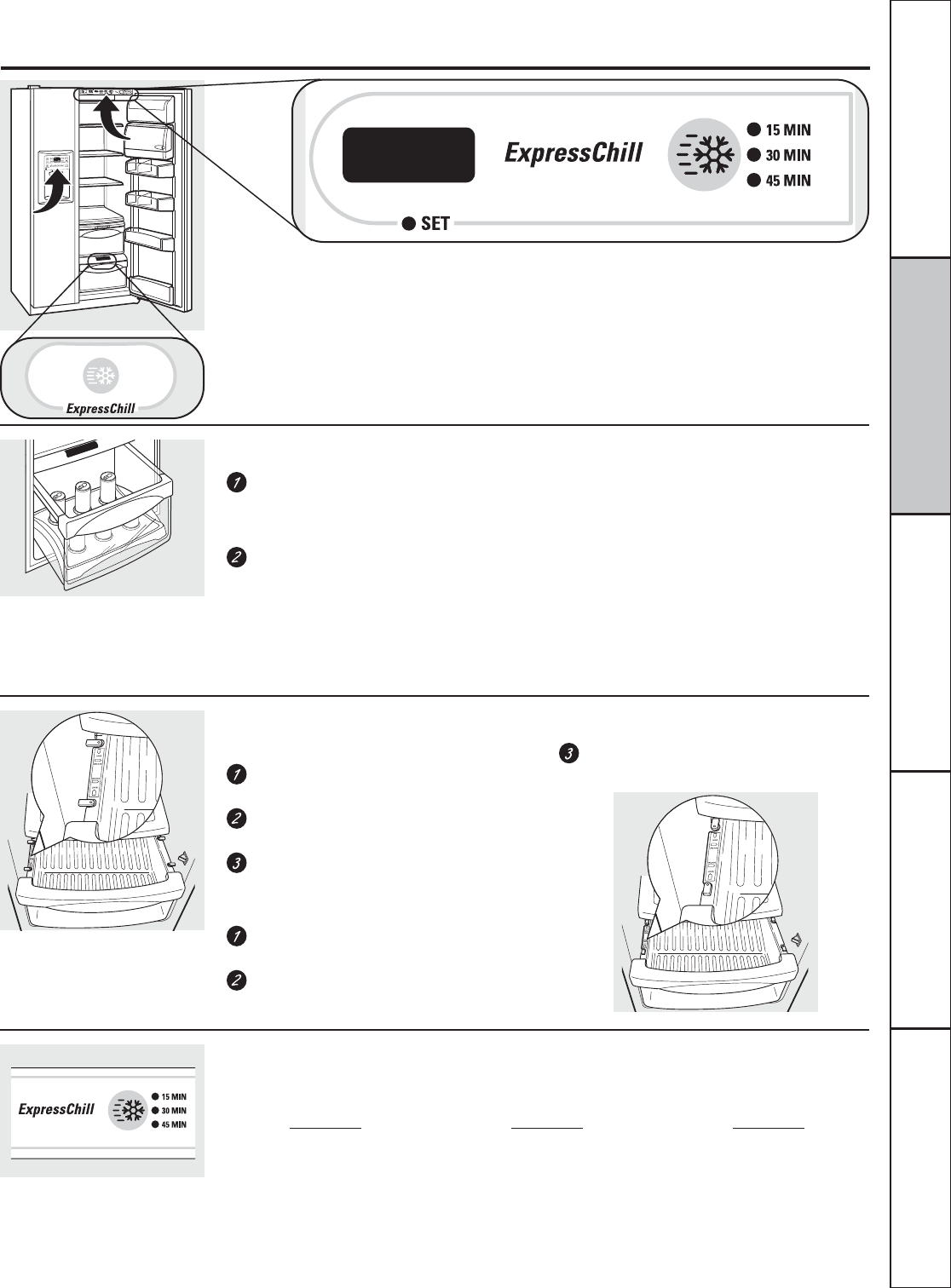 ExpressChill

15 MIN

30 MIN

45 MIN

SET

ExpressChill

1

2

3

1

2

3

1

2

ExpressChill

15 MIN

30 MIN

45 MIN