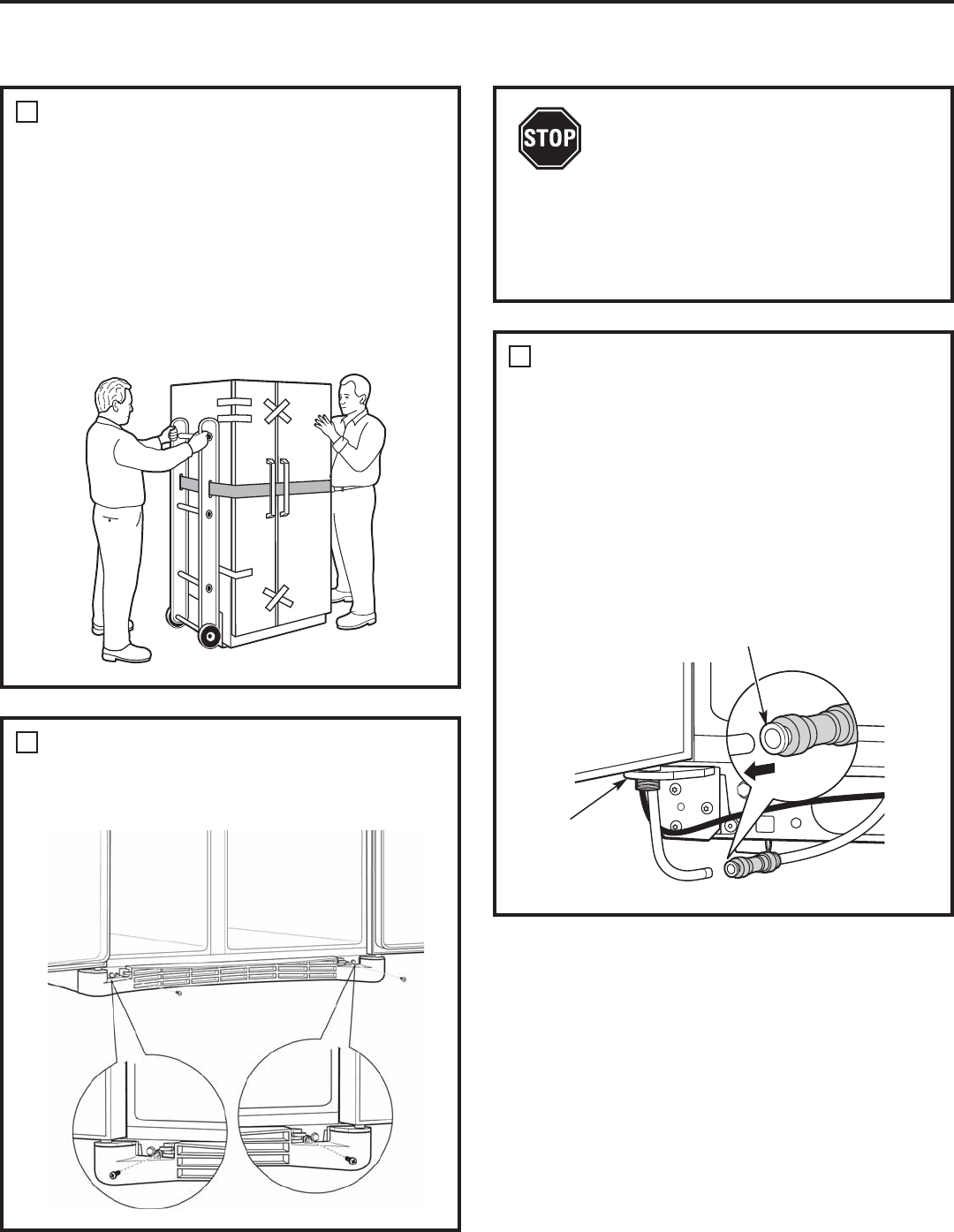 STOP