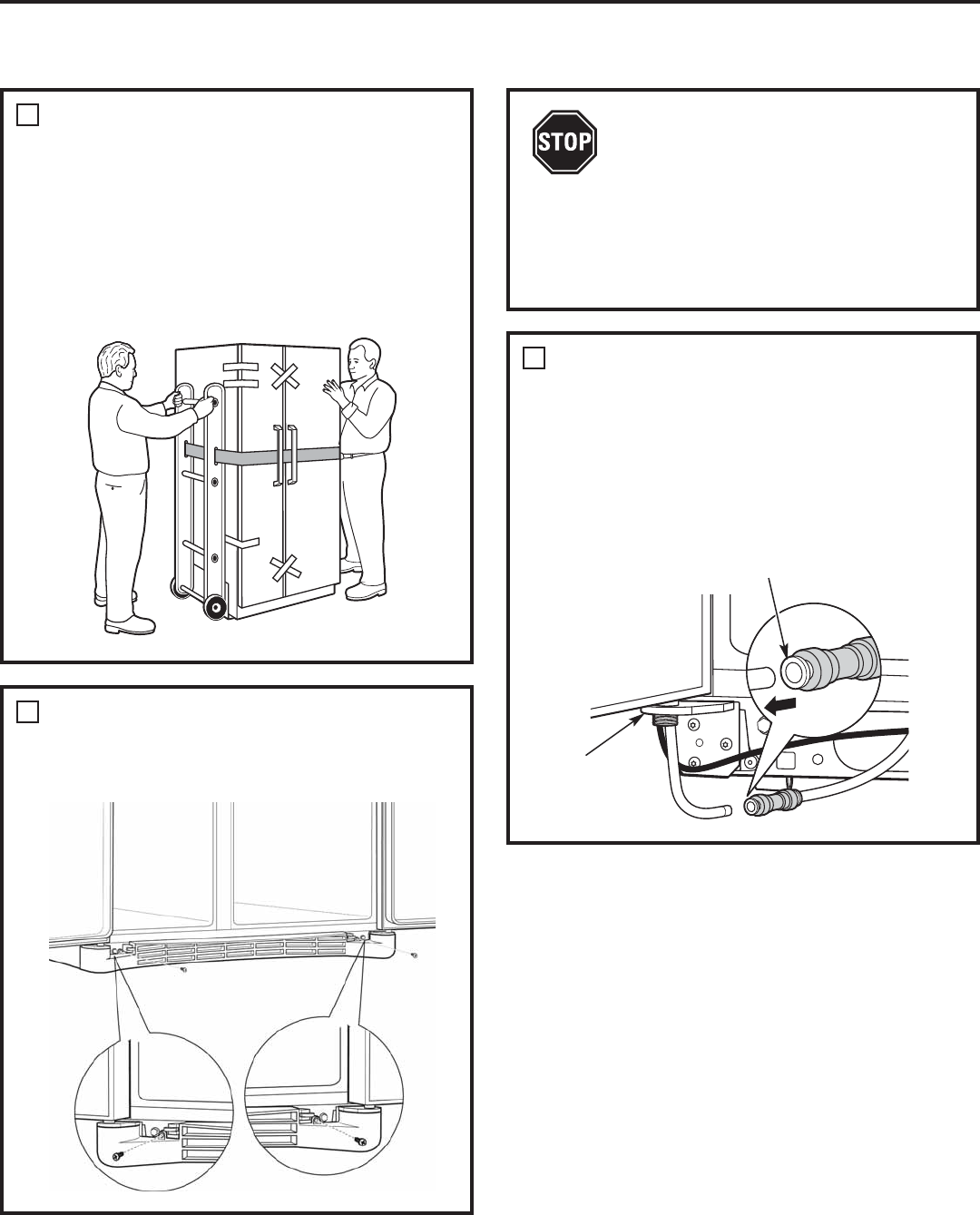 STOP