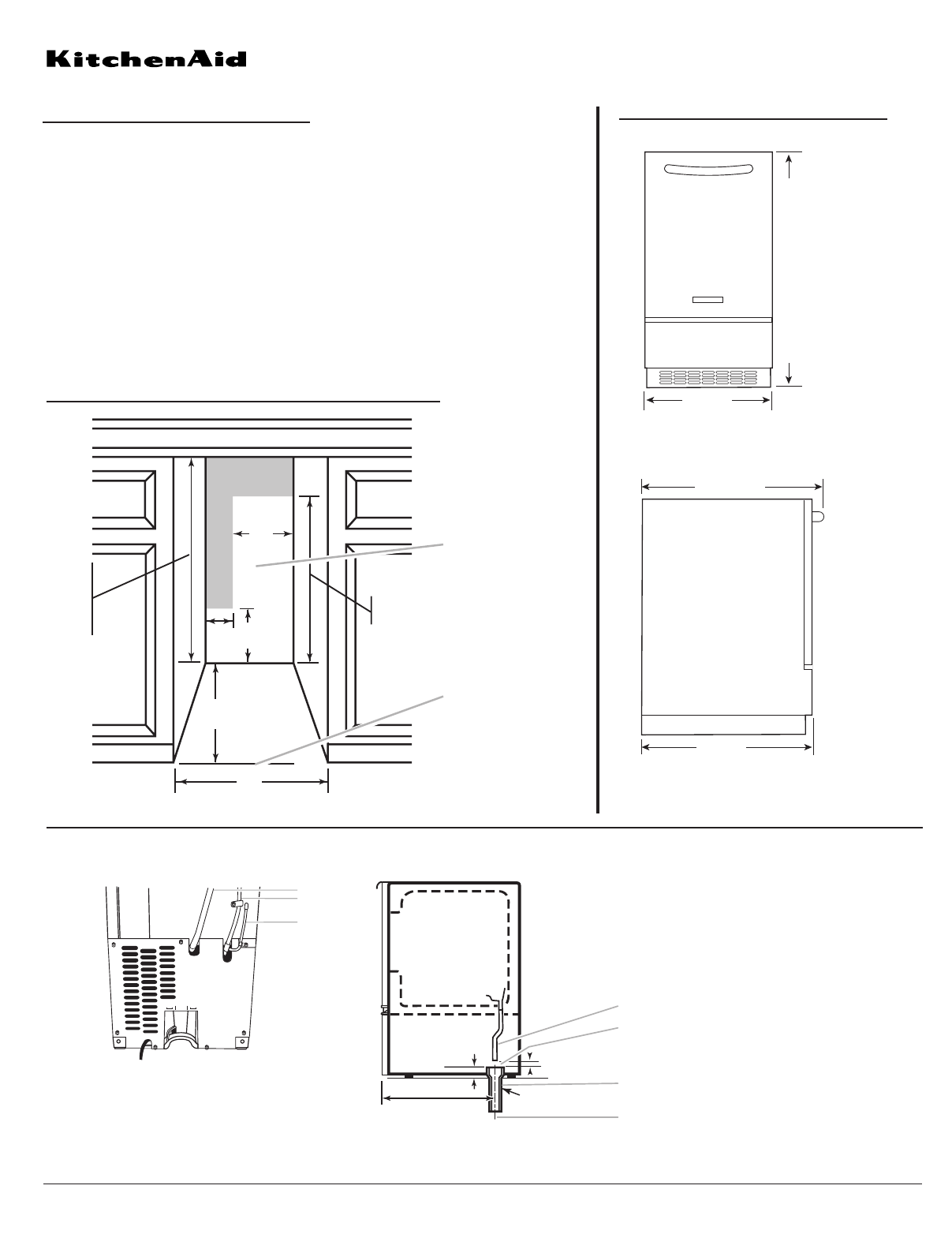 KitchenAid