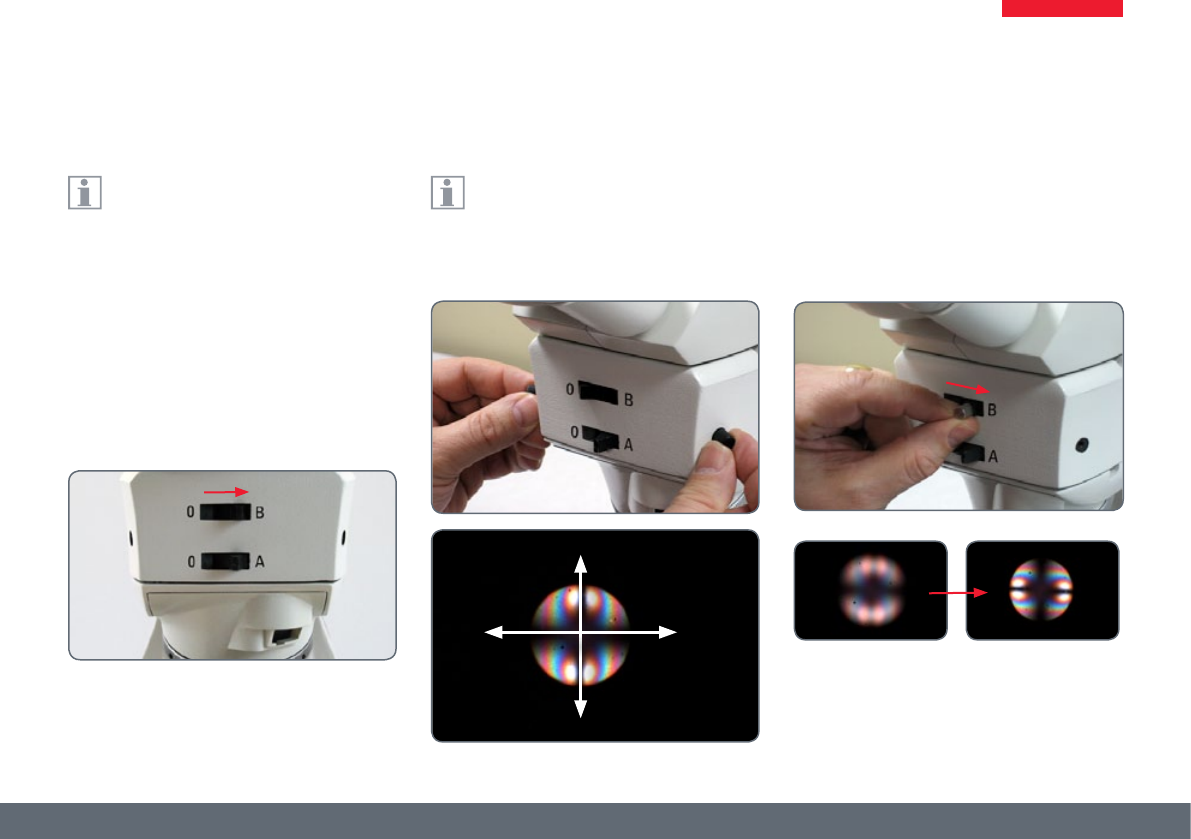 0 B

0 A

0 B

0 A

B

A