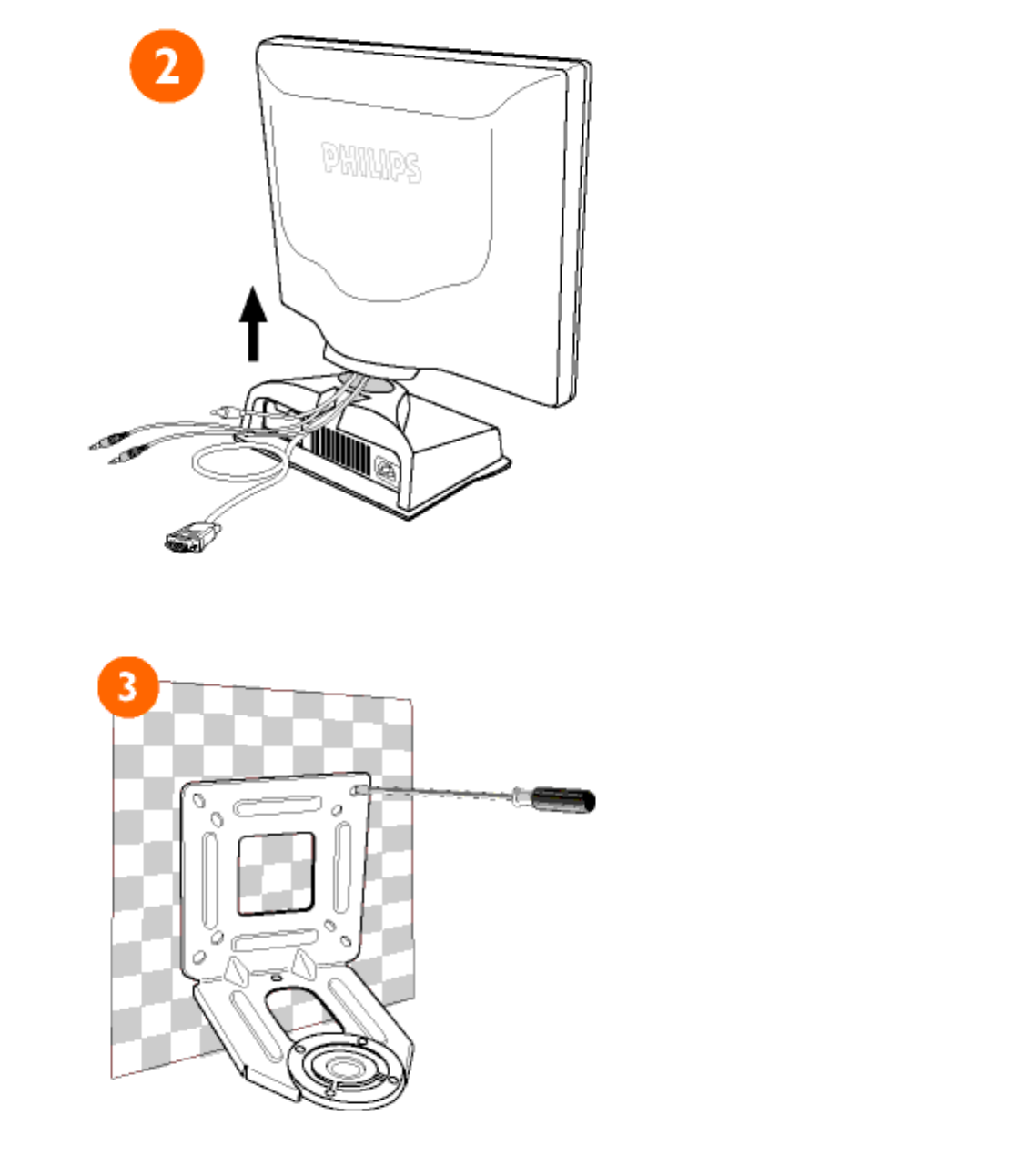 2

PHILIPS

3