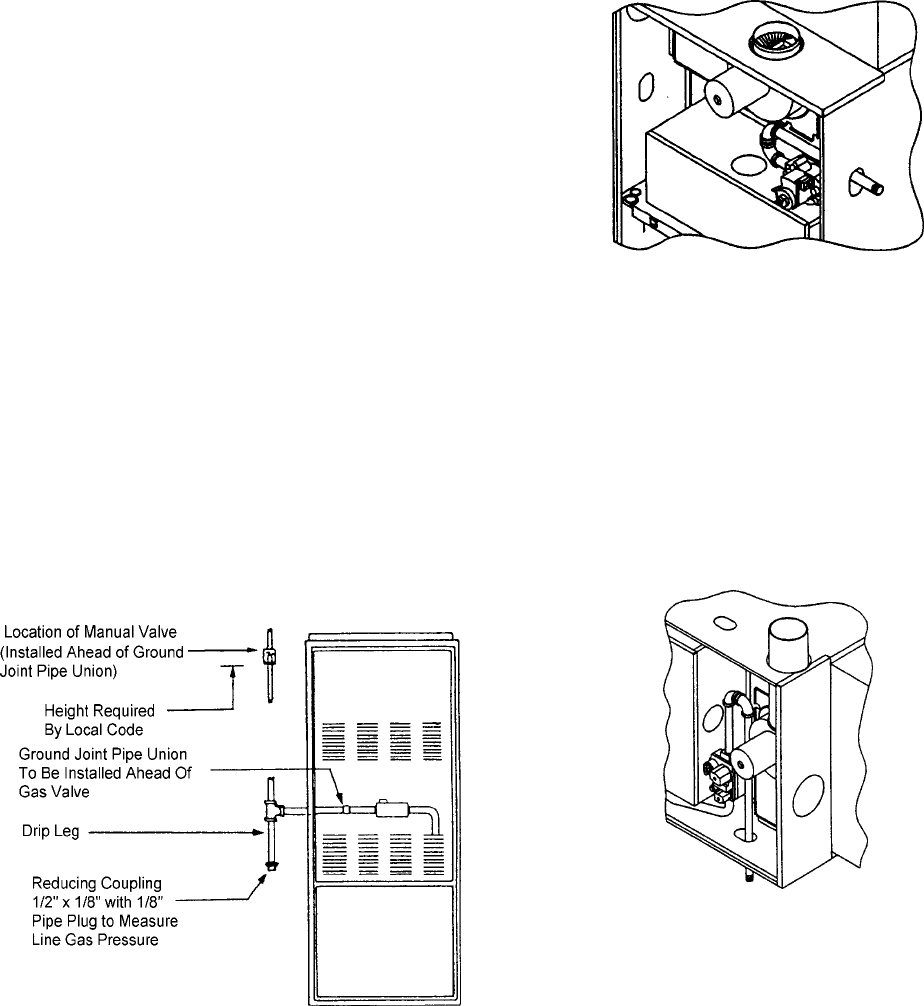 Location of Manual Valve (Installed Ahead of Ground Joint Pipe Union)

Height Required By Local Code

Ground Joint Pipe Union To Be Installed Ahead Of Gas Valve

Drip Leg

Reducing Coupling 1/2" x 1/8" with 1/8" Pipe Plug to Measure Line Gas Pressure