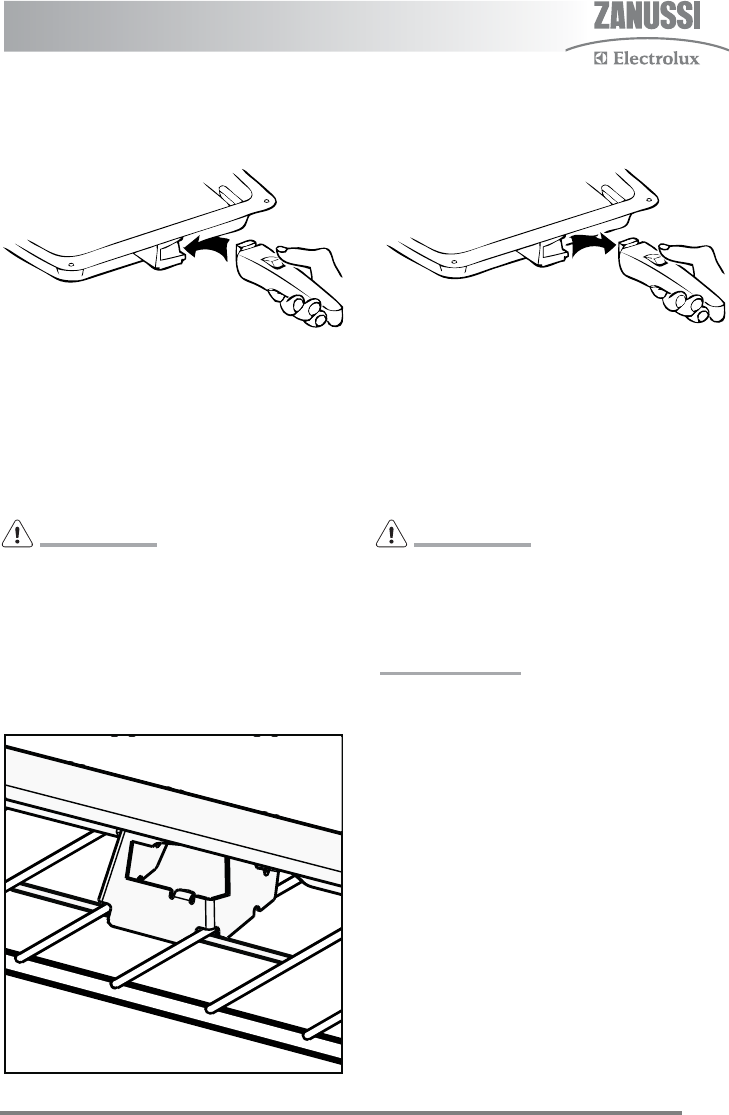 ZANUSSI

Electrolux