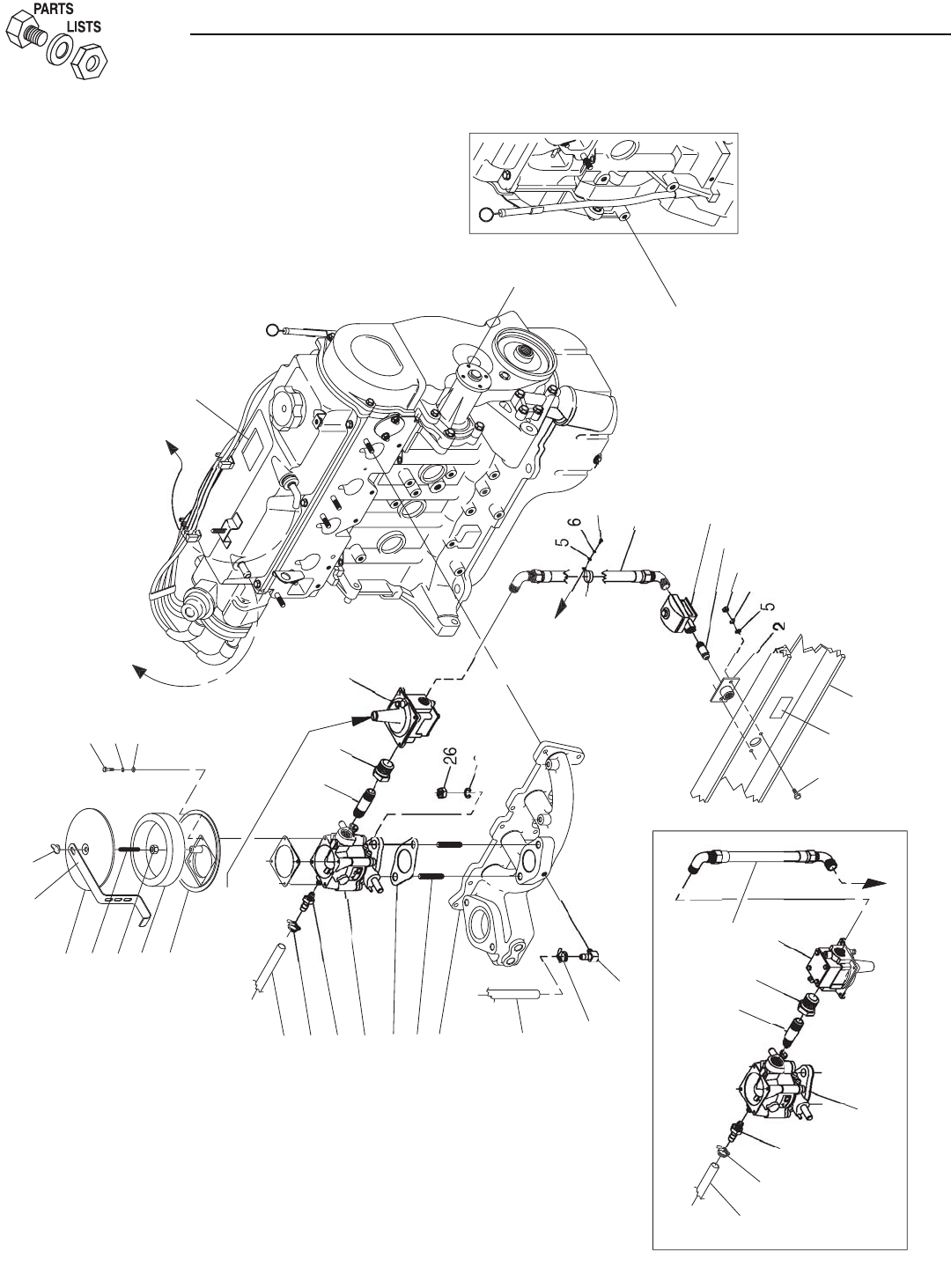 PARTS
LISTS

6
5
5
2
26