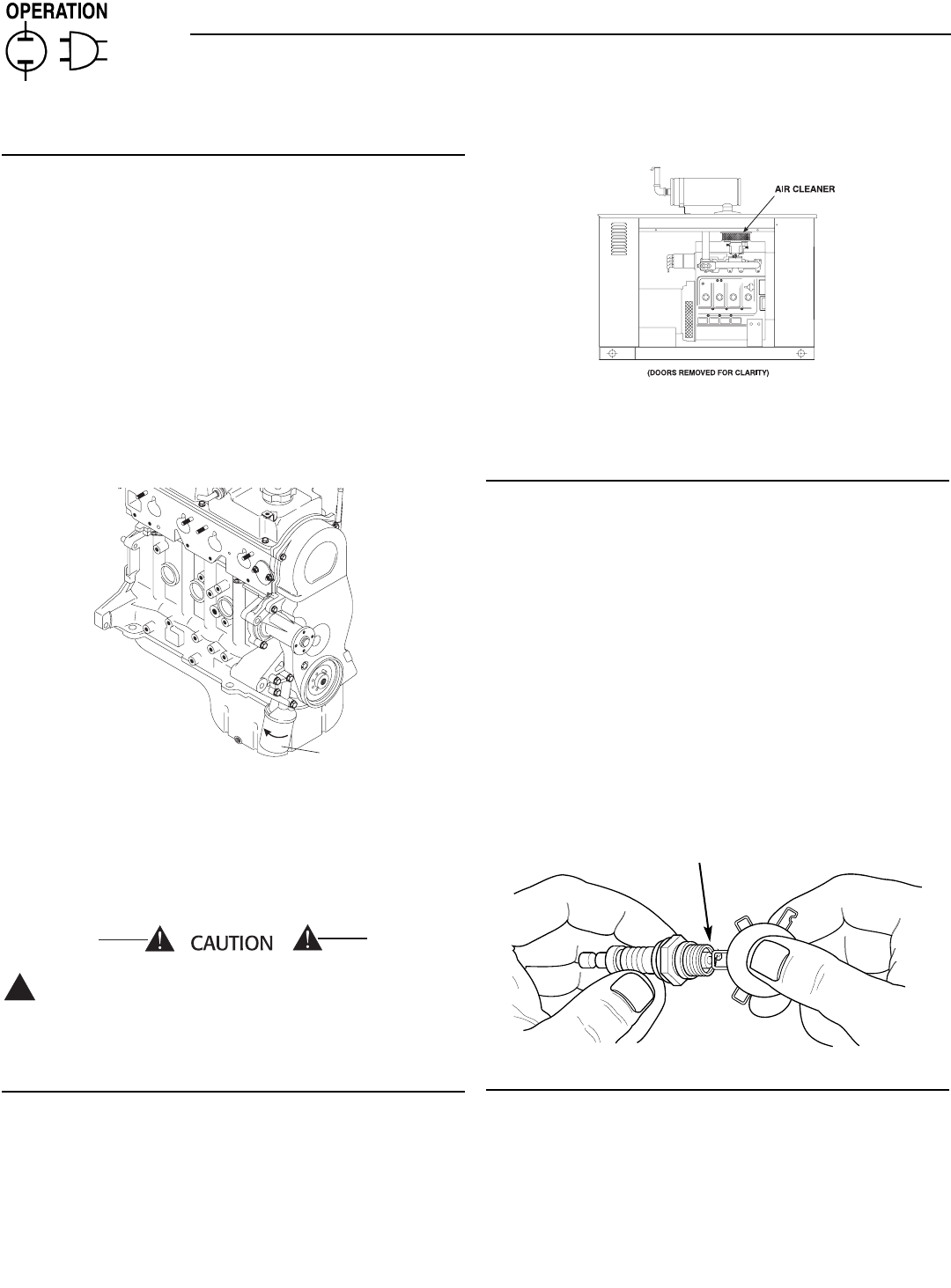 OPERATION

AIR CLEANER

(DOORS REMOVED FOR CLARITY)

CAUTION