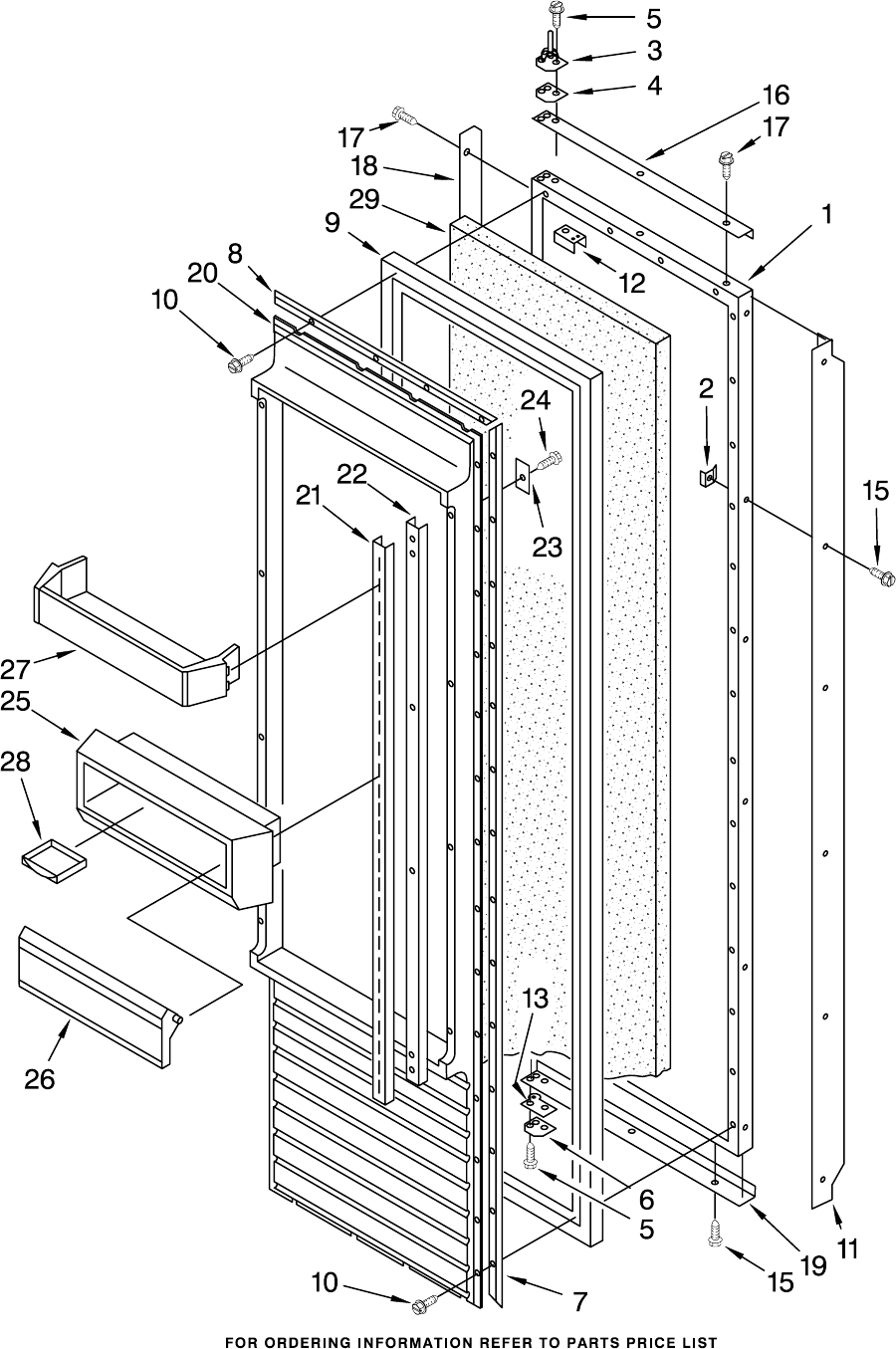 5
3
4
16
17
17
18
29
1
9
12
8
20
10
24
2
22
21
23
15
27
25
28
26
13
6
5
19
11
15
10
7
FOR ORDERING INFORMATION REFER TO PARTS PRICE LIST