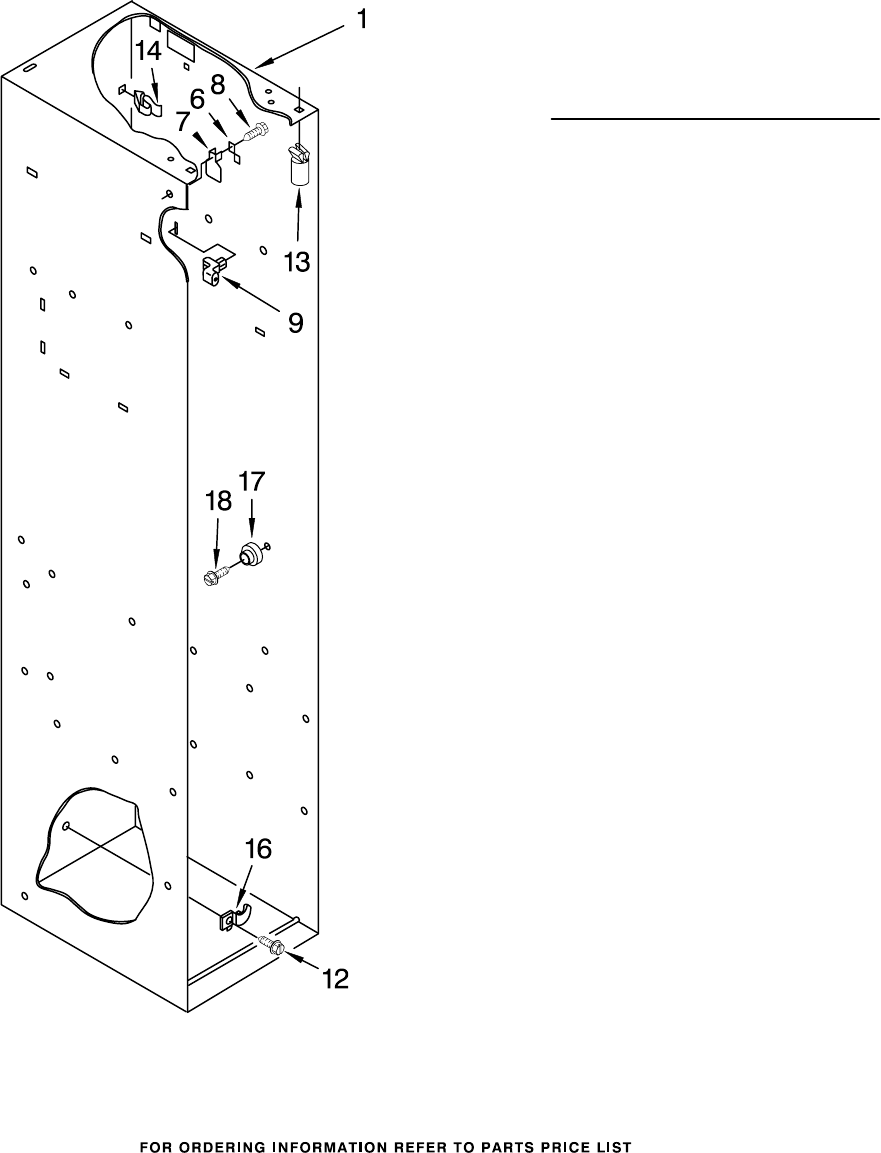 1
14
6
8
7
13
9
17
18
16
12

FOR ORDERING INFORMATION REFER TO PARTS PRICE LIST