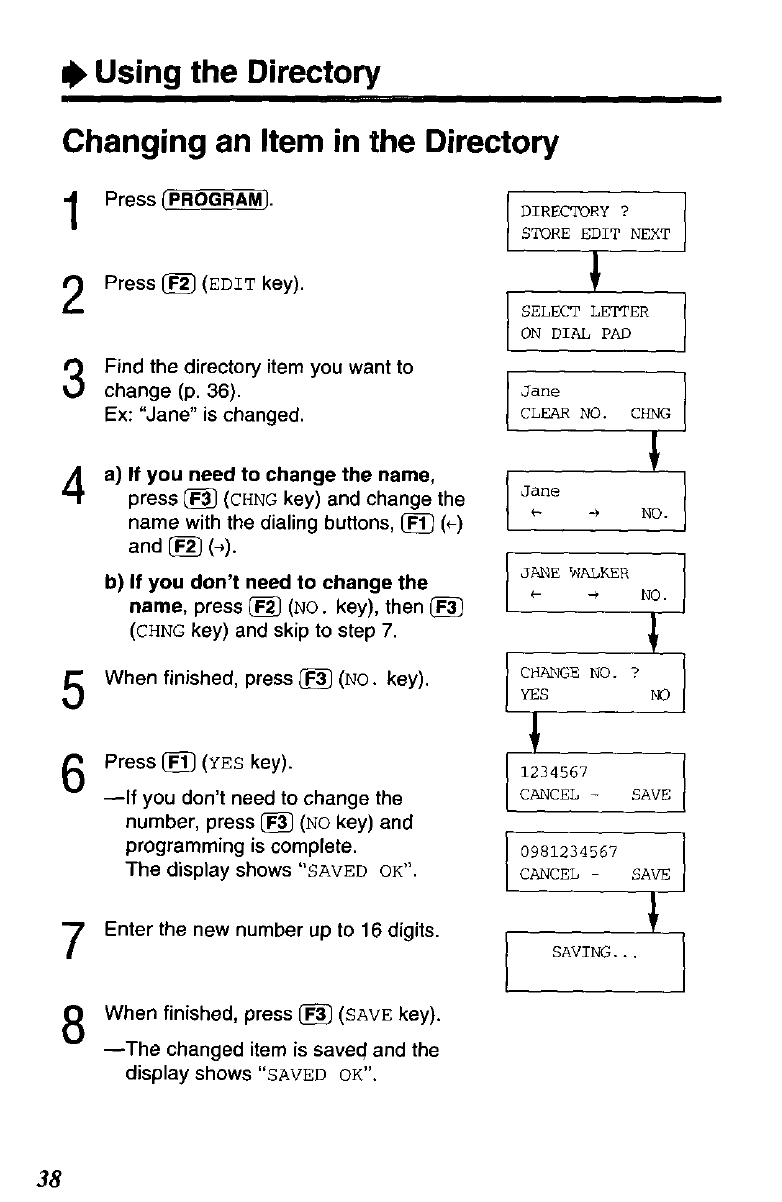 Using the Directory

Changing an Item in the Directory

1 Press (PROGRAM).

2 Press (F2) (EDIT key).

3 Find the directory item you want to change (p. 36).
Ex: "Jane" is changed.

4 a) If you need to change the name, press (F3) (CHNG key) and change the name with the dialing buttons, (F1) (←) and (F2) (→).
b) If you don't need to change the name, press (F2) (NO. key), then (F3) (CHNG key) and skip to step 7.

5 When finished, press (F3) (NO. key).

6 Press (F1) (YES key).
—If you don't need to change the number, press (F3) (NO key) and programming is complete.
The display shows "SAVED OK".

7 Enter the new number up to 16 digits.

8 When finished, press (F3) (SAVE key).
—The changed item is saved and the display shows "SAVED OK".

DIRECTORY ?
STORE EDIT NEXT

SELECT LETTER
ON DIAL PAD

Jane
CLEAR NO. CHNG

Jane
← → NO.

JANE WALKER
← → NO.

CHANGE NO. ?
YES NO

1234567
CANCEL - SAVE

0981234567
CANCEL - SAVE

SAVING...

38