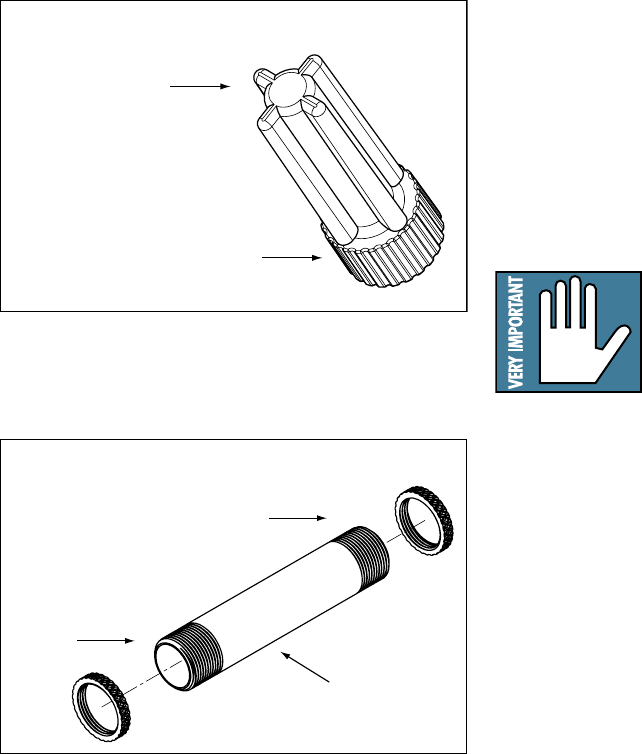 VERY IMPORTANT