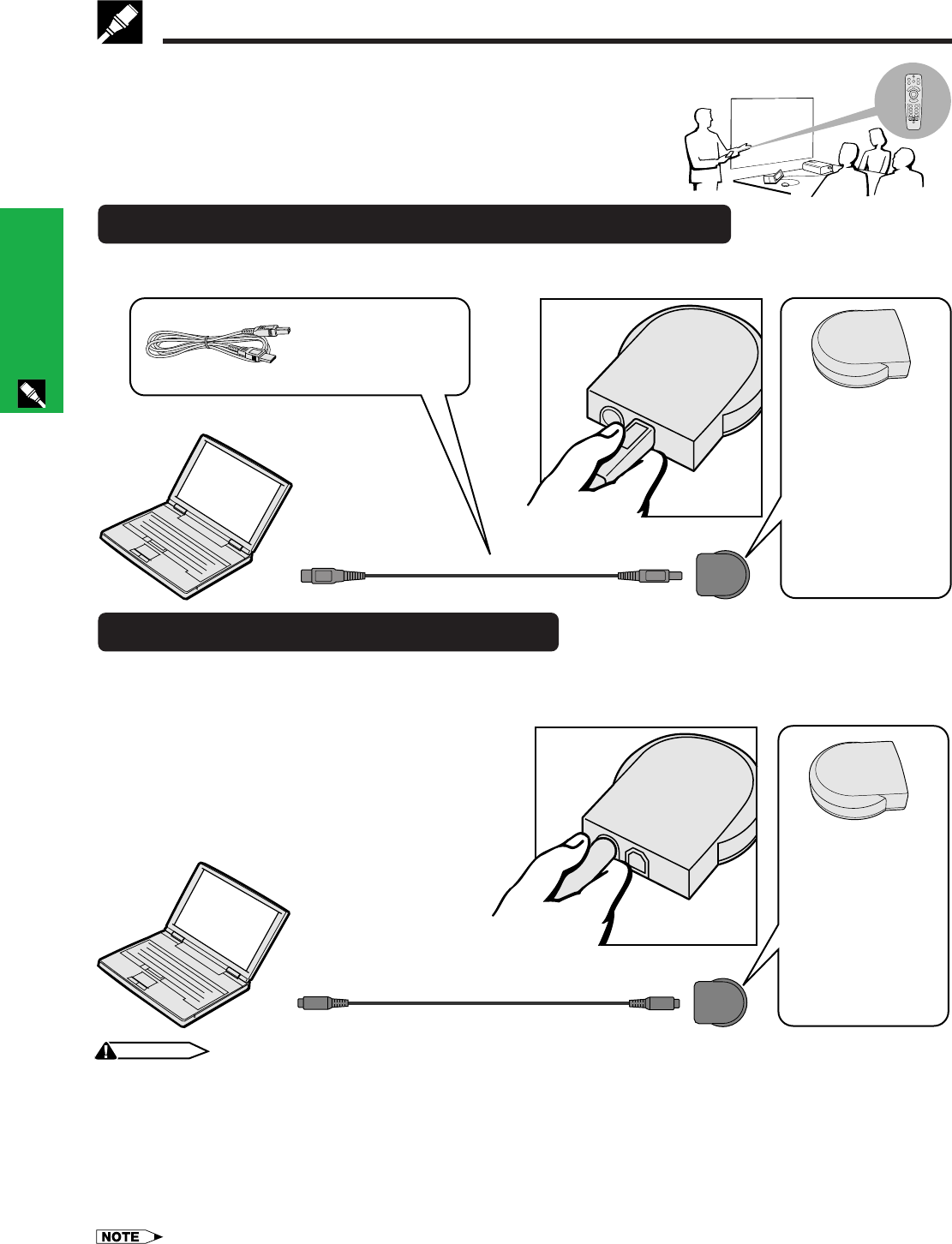 NOTE