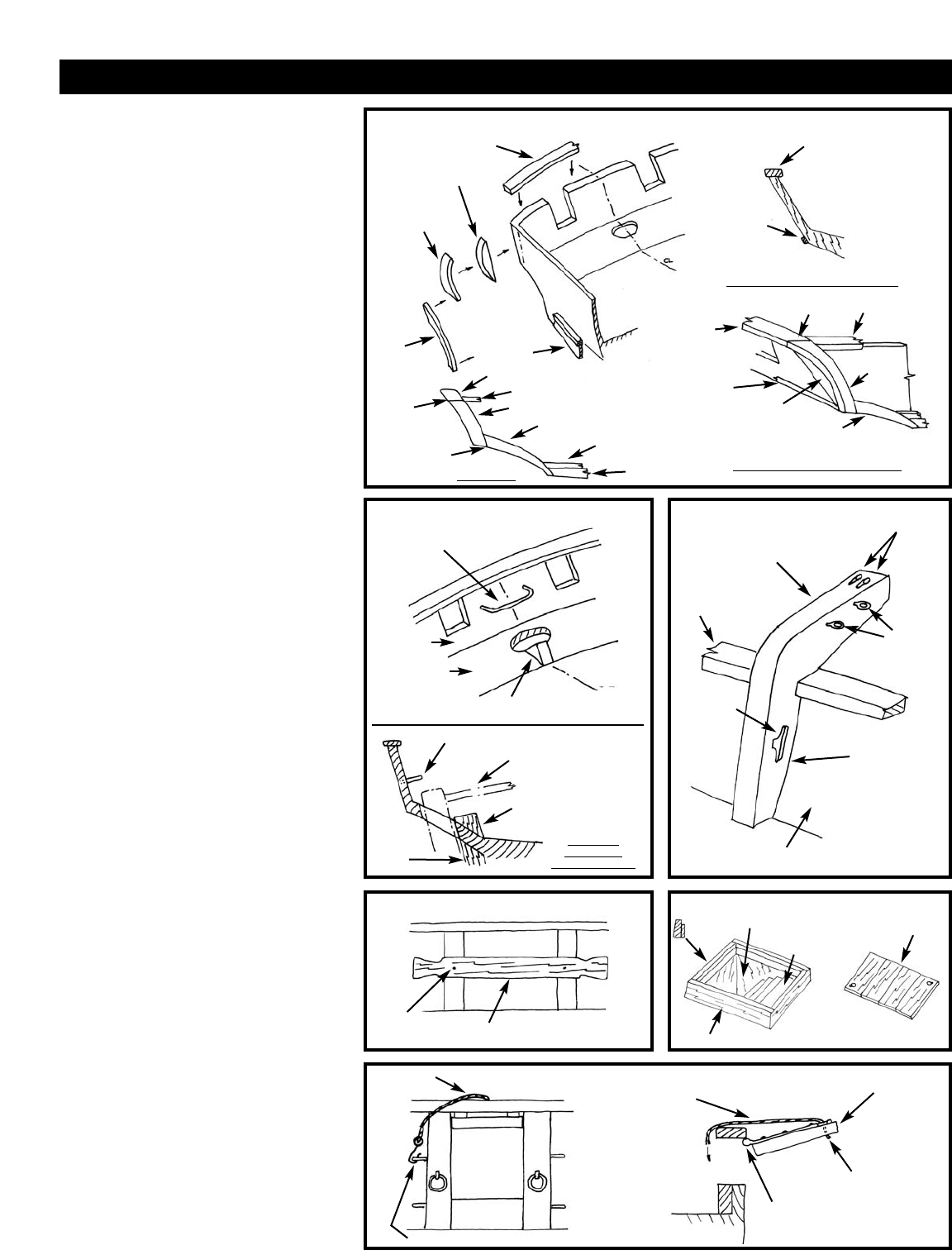 CL