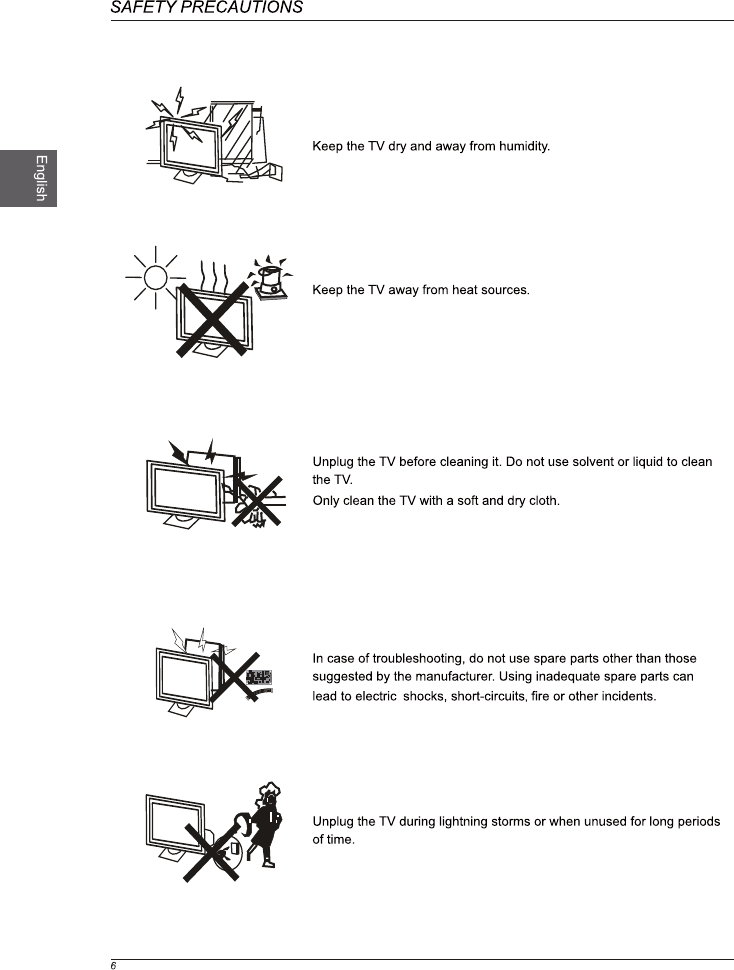 SAFETY PRECAUTIONS

English

Keep the TV dry and away from humidity.

Keep the TV away from heat sources.

Unplug the TV before cleaning it. Do not use solvent or liquid to clean the TV.

Only clean the TV with a soft and dry cloth.

In case of troubleshooting, do not use spare parts other than those suggested by the manufacturer. Using inadequate spare parts can lead to electric shocks, short-circuits, fire or other incidents.

Unplug the TV during lightning storms or when unused for long periods of time.

6