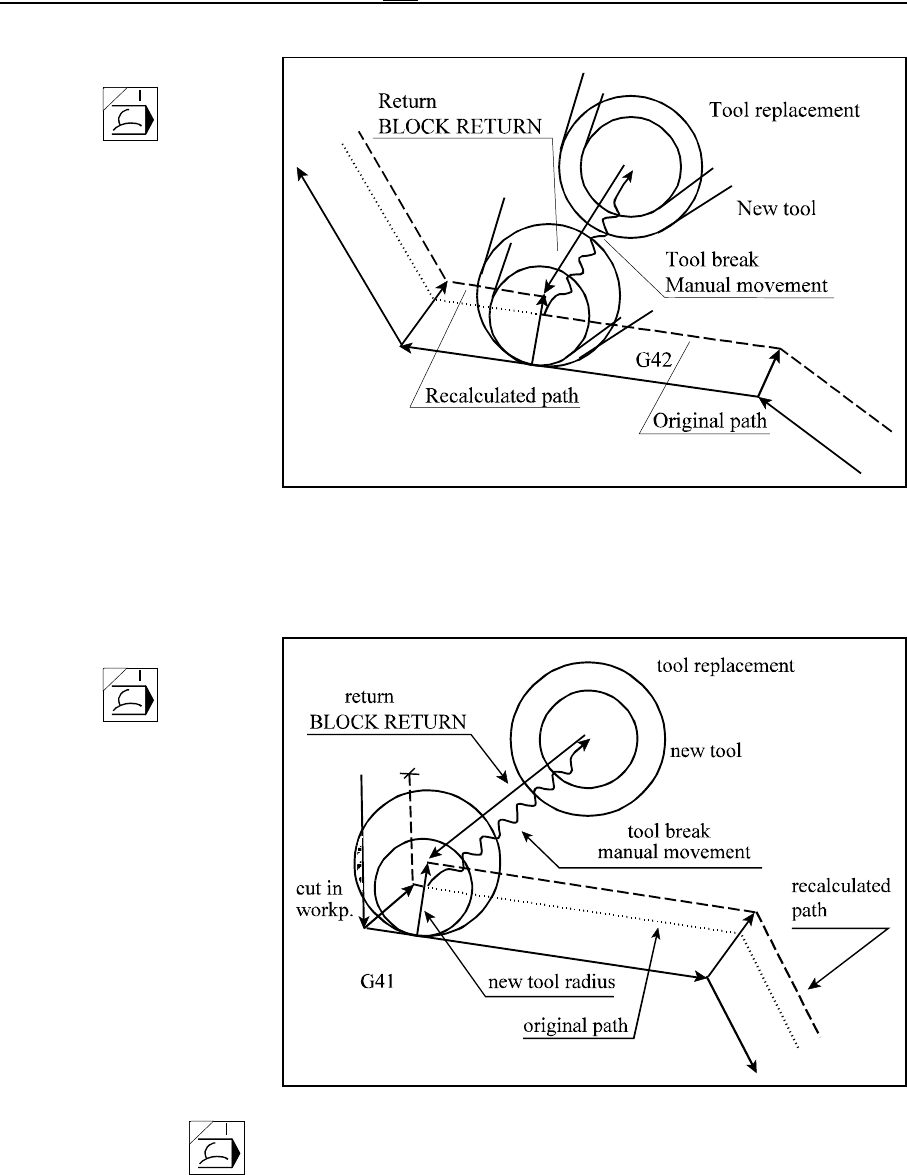 Return
BLOCK RETURN

Tool replacement

New tool

Tool break
Manual movement

G42

Recalculated path

Original path

tool replacement

return
BLOCK RETURN

new tool

tool break
manual movement

cut in
workp.

recalculated
path

G41

new tool radius

original path