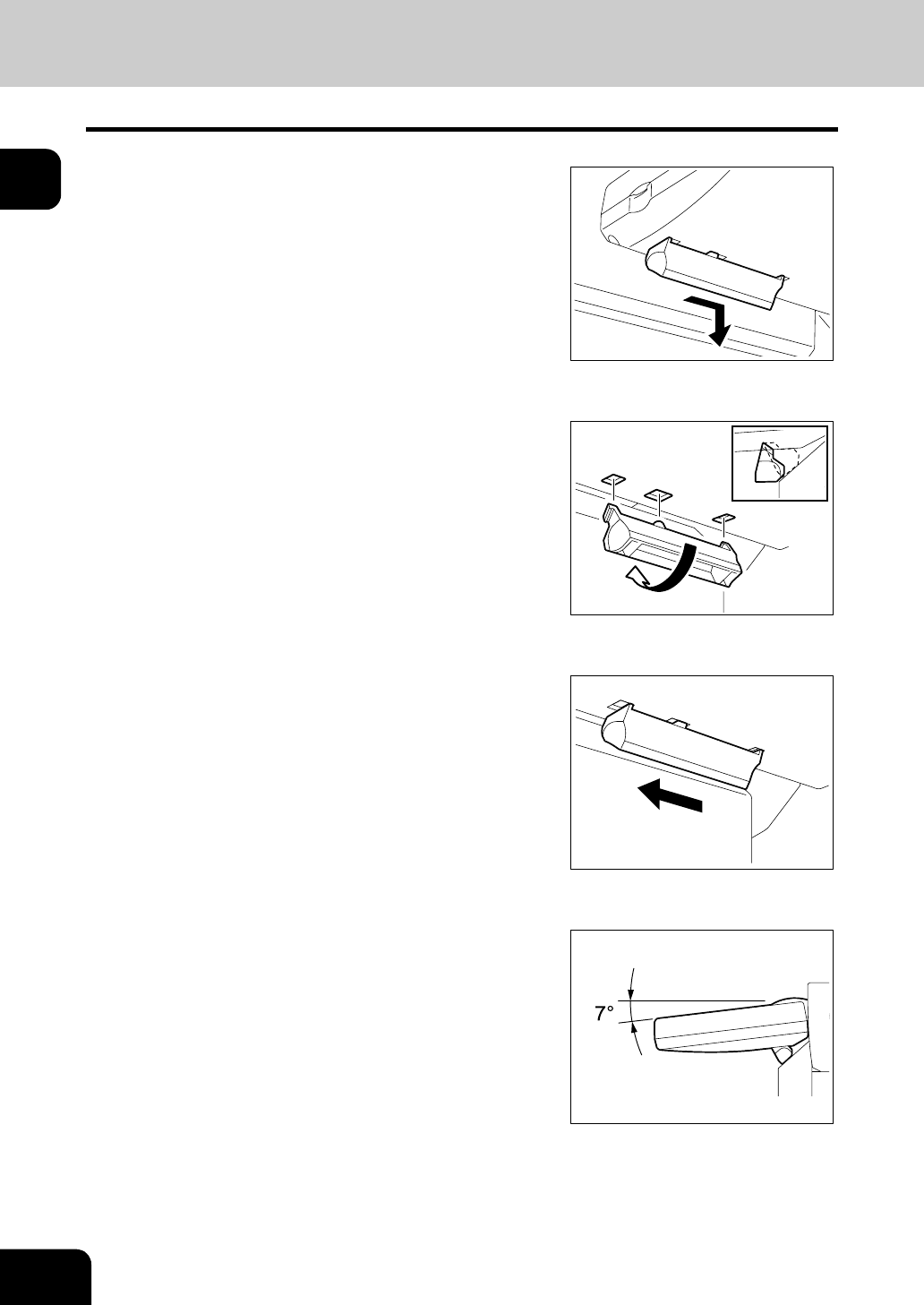 7°