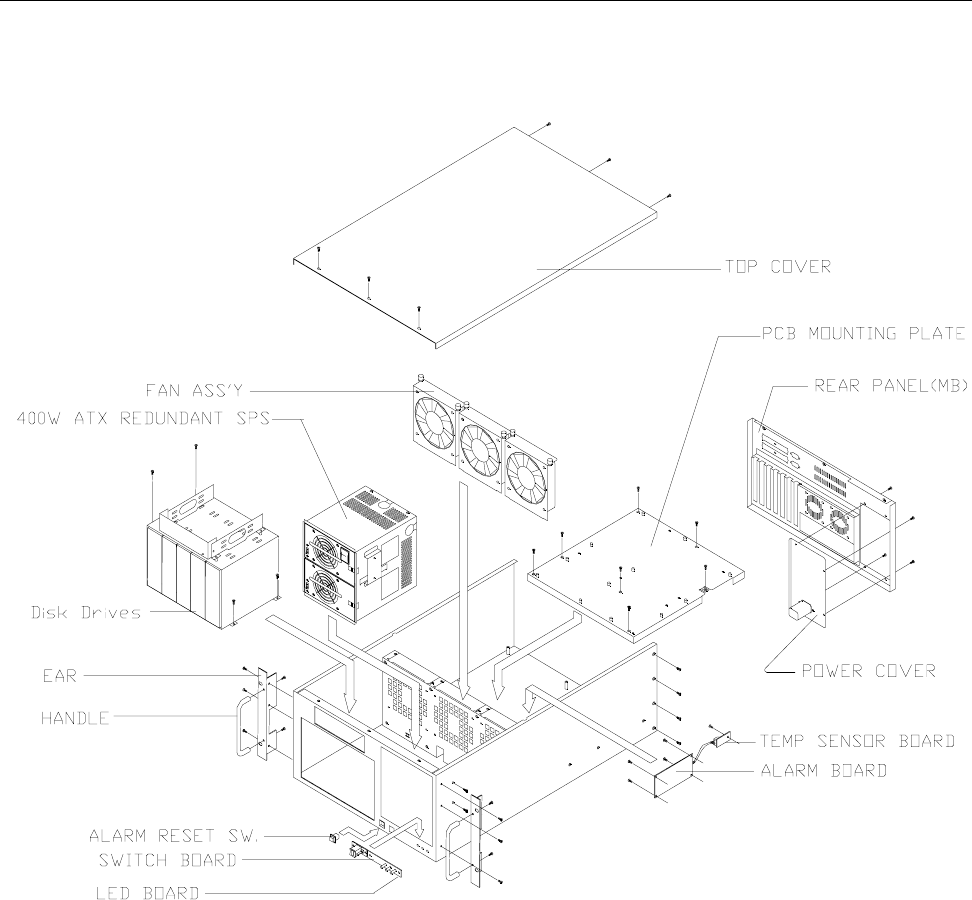 TOP COVER
PCB MOUNTING PLATE
FAN ASS'Y
REAR PANEL(MB)
400W ATX REDUNDANT SPS
Disk Drives
POWER COVER
EAR
HANDLE
TEMP SENSOR BOARD
ALARM BOARD
ALARM RESET SW.
SWITCH BOARD
LED BOARD