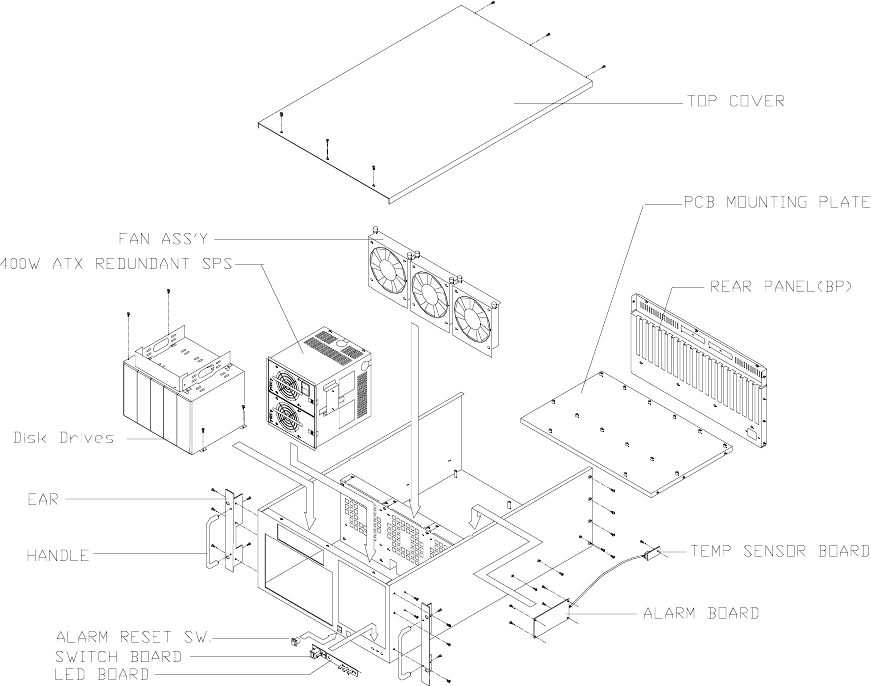 TOP COVER

PCB MOUNTING PLATE

FAN ASS'Y

400W ATX REDUNDANT SPS

REAR PANEL(BP)

Disk Drives

EAR

HANDLE

TEMP SENSOR BOARD

ALARM BOARD

ALARM RESET SW.

SWITCH BOARD

LED BOARD