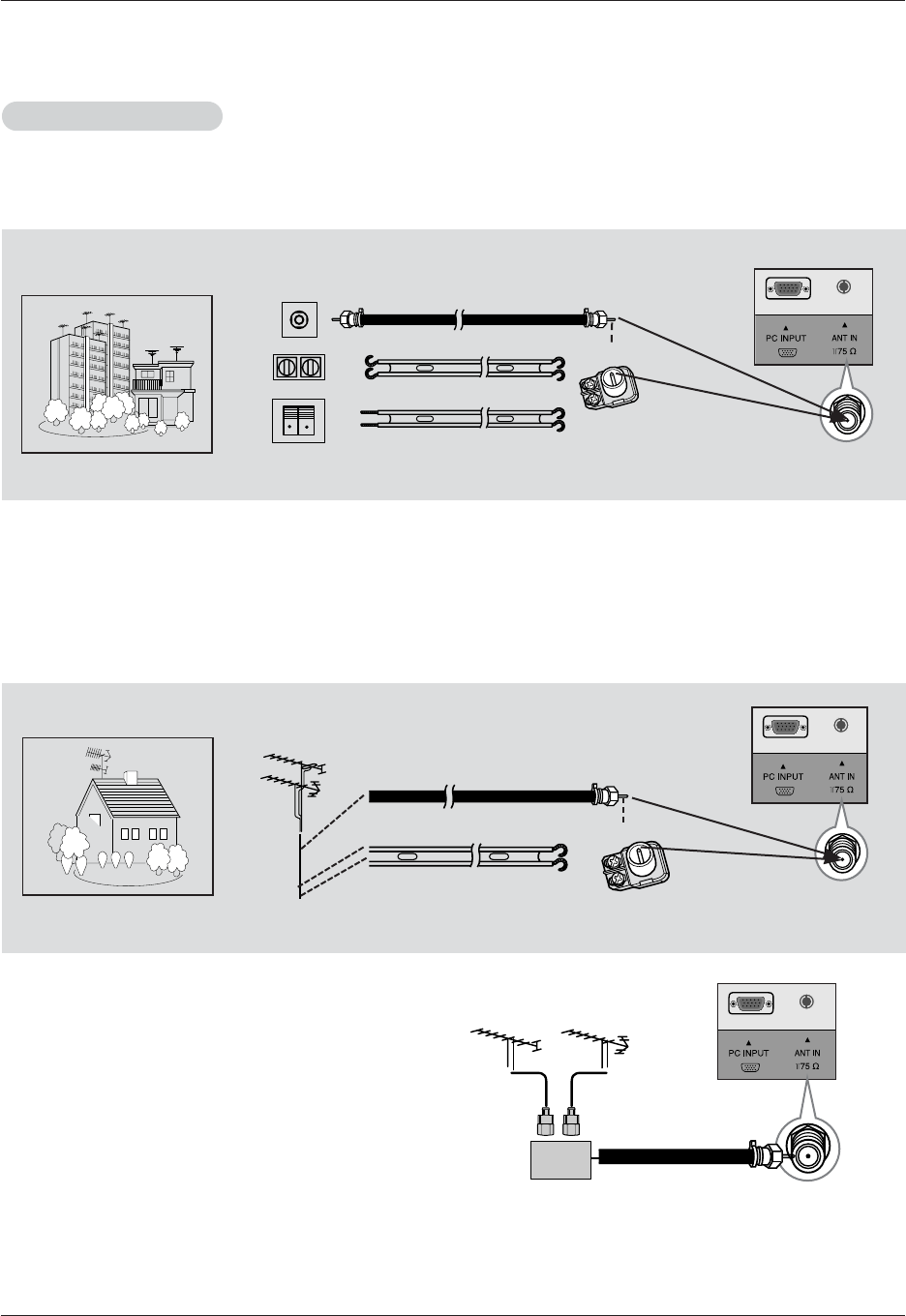 PC INPUT

ANT IN
75 Ω

PC INPUT

ANT IN
75 Ω

PC INPUT

ANT IN
75 Ω