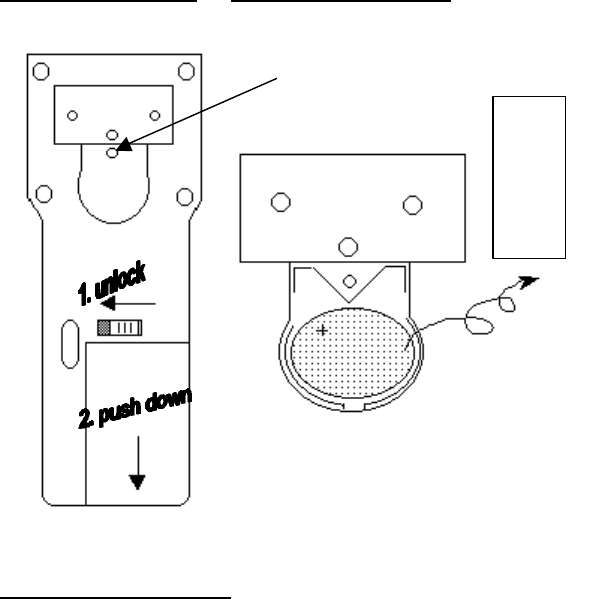 1. unlock

2. push down

+