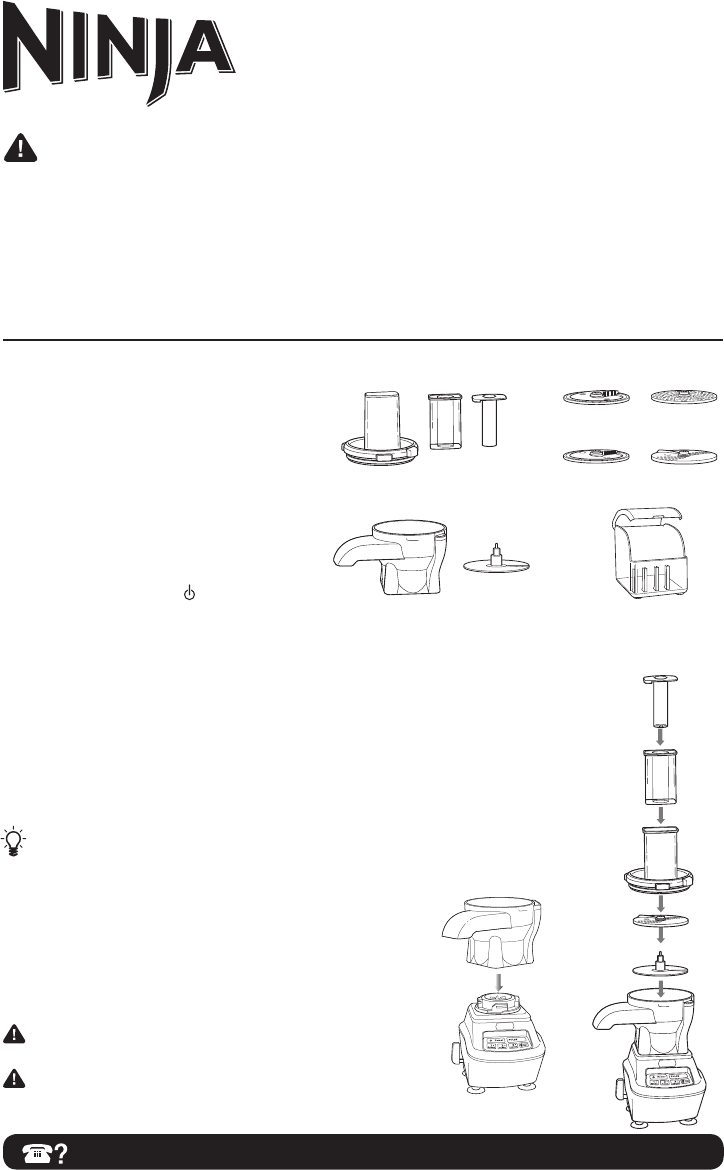 NINJA