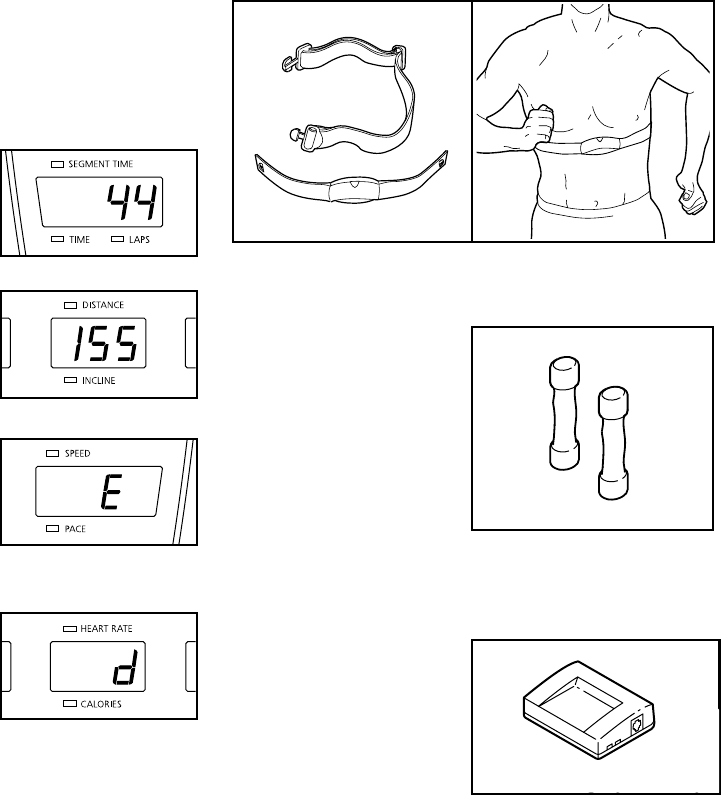 SEGMENT TIME
44
TIME LAPS

DISTANCE
155
INCLINE

SPEED
E
PACE

HEART RATE
d
CALORIES