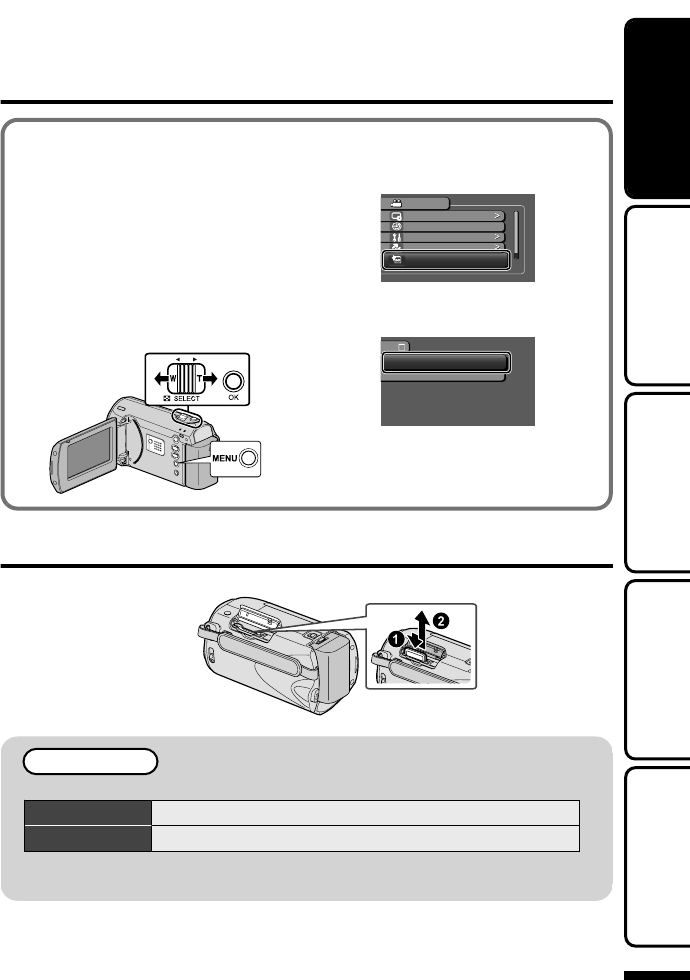 W
T
SELECT
OK
MENU
1
2