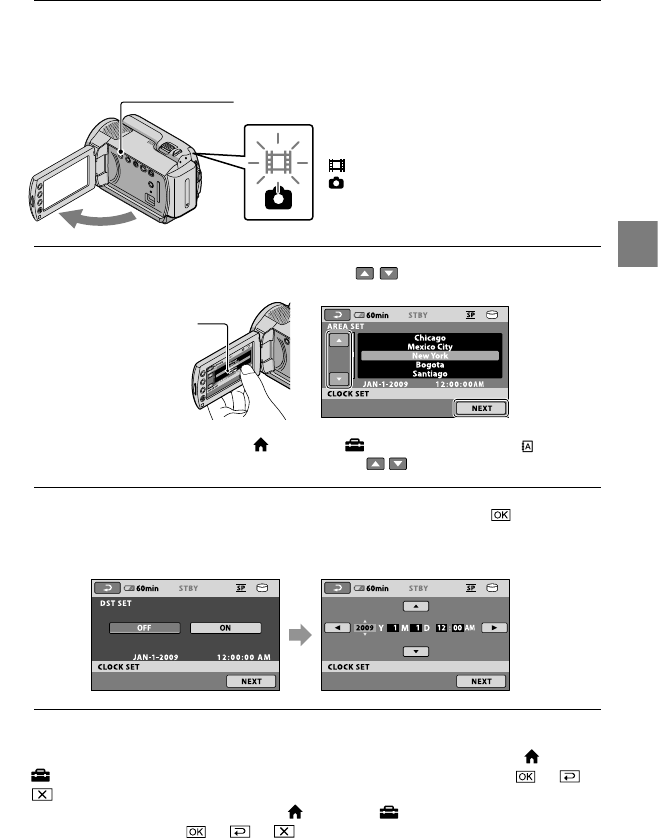 60min STBY SP

AREA SET

Chicago
Mexico City
New York
Bogota
Santiago

JAN-1-2009 12:00:00AM

CLOCK SET

NEXT

60min STBY SP

DST SET

OFF

ON

JAN-1-2009 12:00:00 AM

CLOCK SET

NEXT

60min STBY SP

2009 Y 1 M 1 D 12 00 AM

CLOCK SET

NEXT