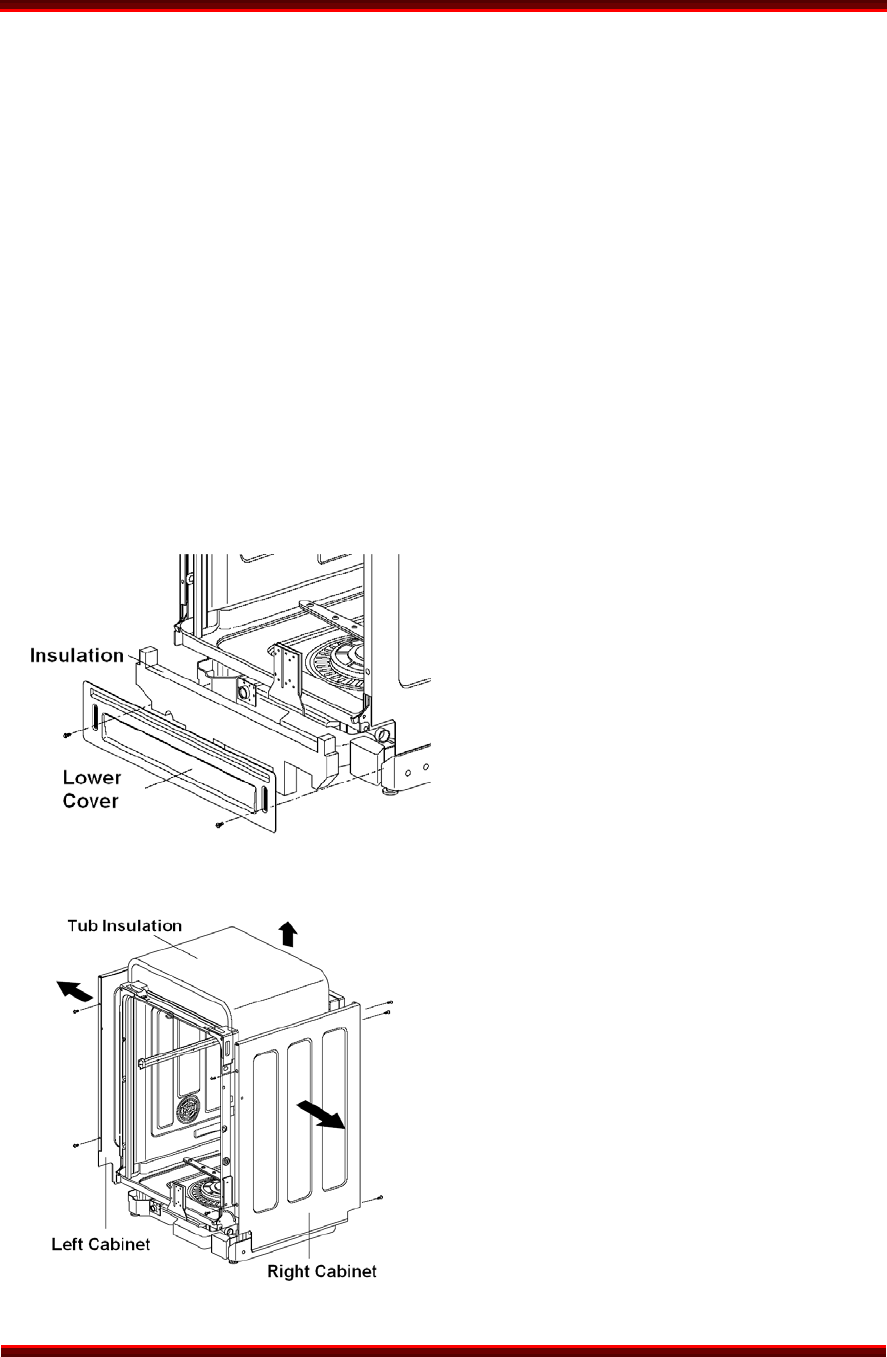 Insulation

Lower Cover

Tub Insulation

Left Cabinet

Right Cabinet