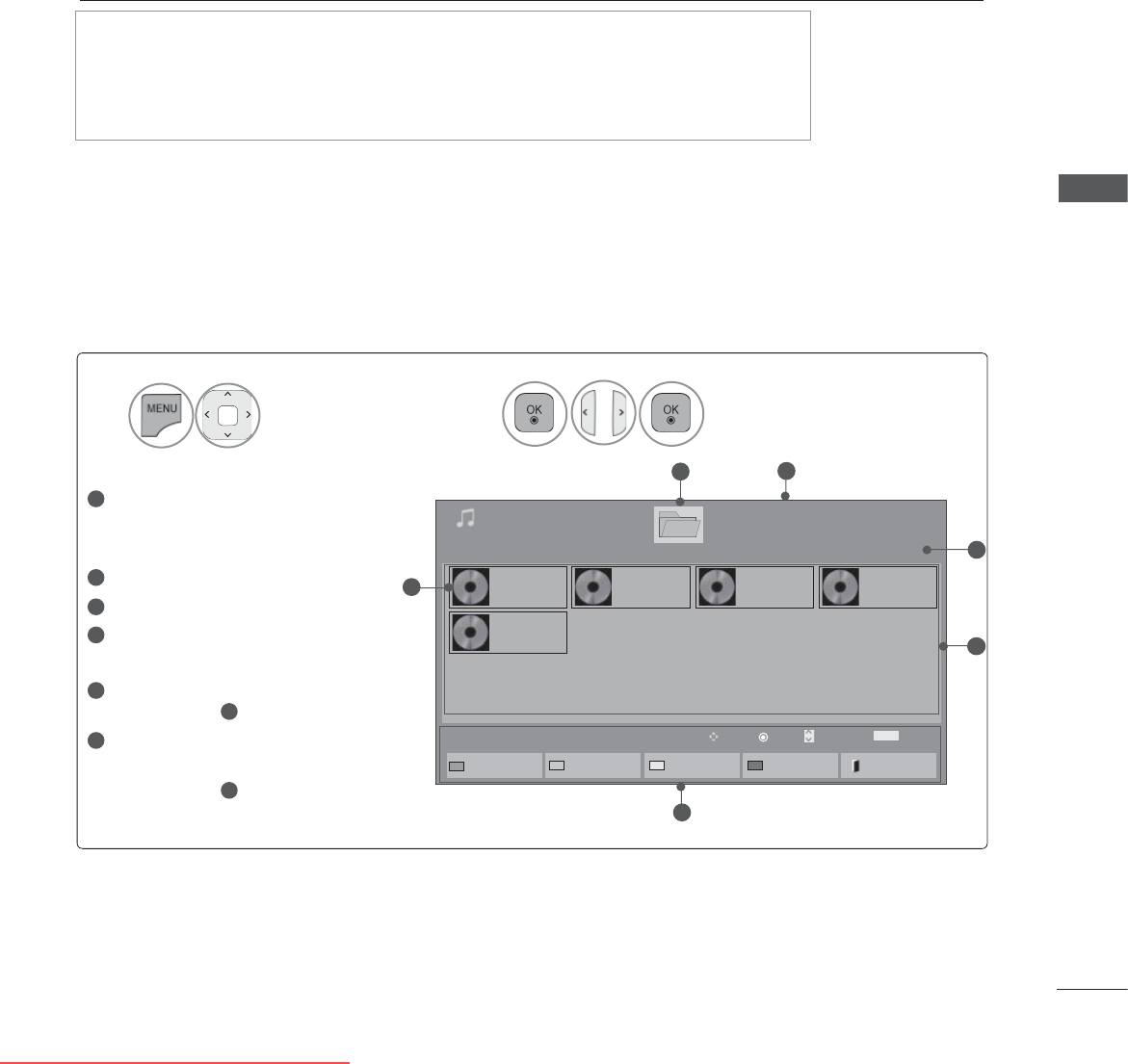 MENU

OK

OK