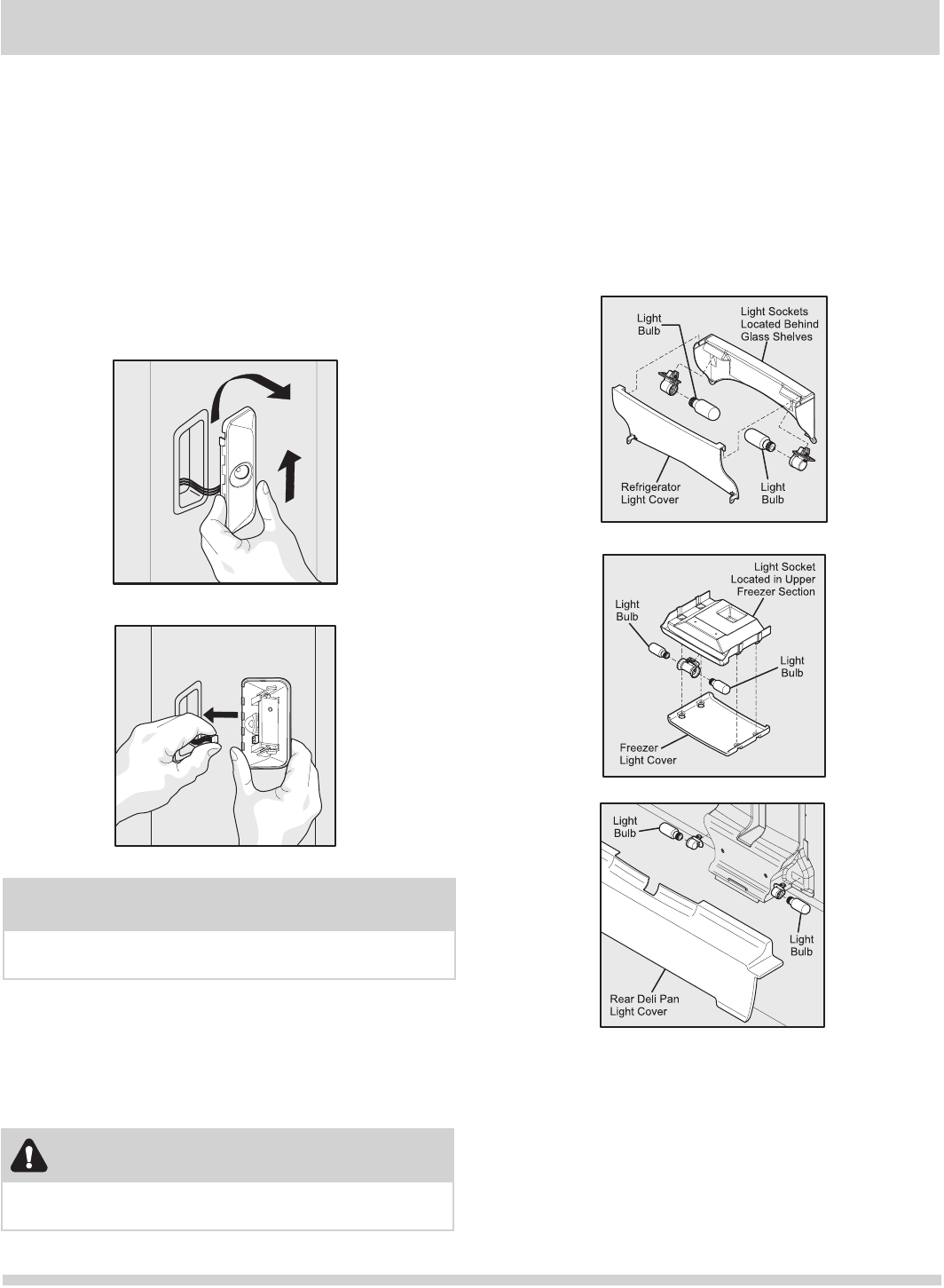 Light Bulb

Light Sockets Located Behind Glass Shelves

Refrigerator Light Cover

Light Bulb

Light Socket Located in Upper Freezer Section

Light Bulb

Light Bulb

Freezer Light Cover

Light Bulb

Light Bulb

Rear Deli Pan Light Cover