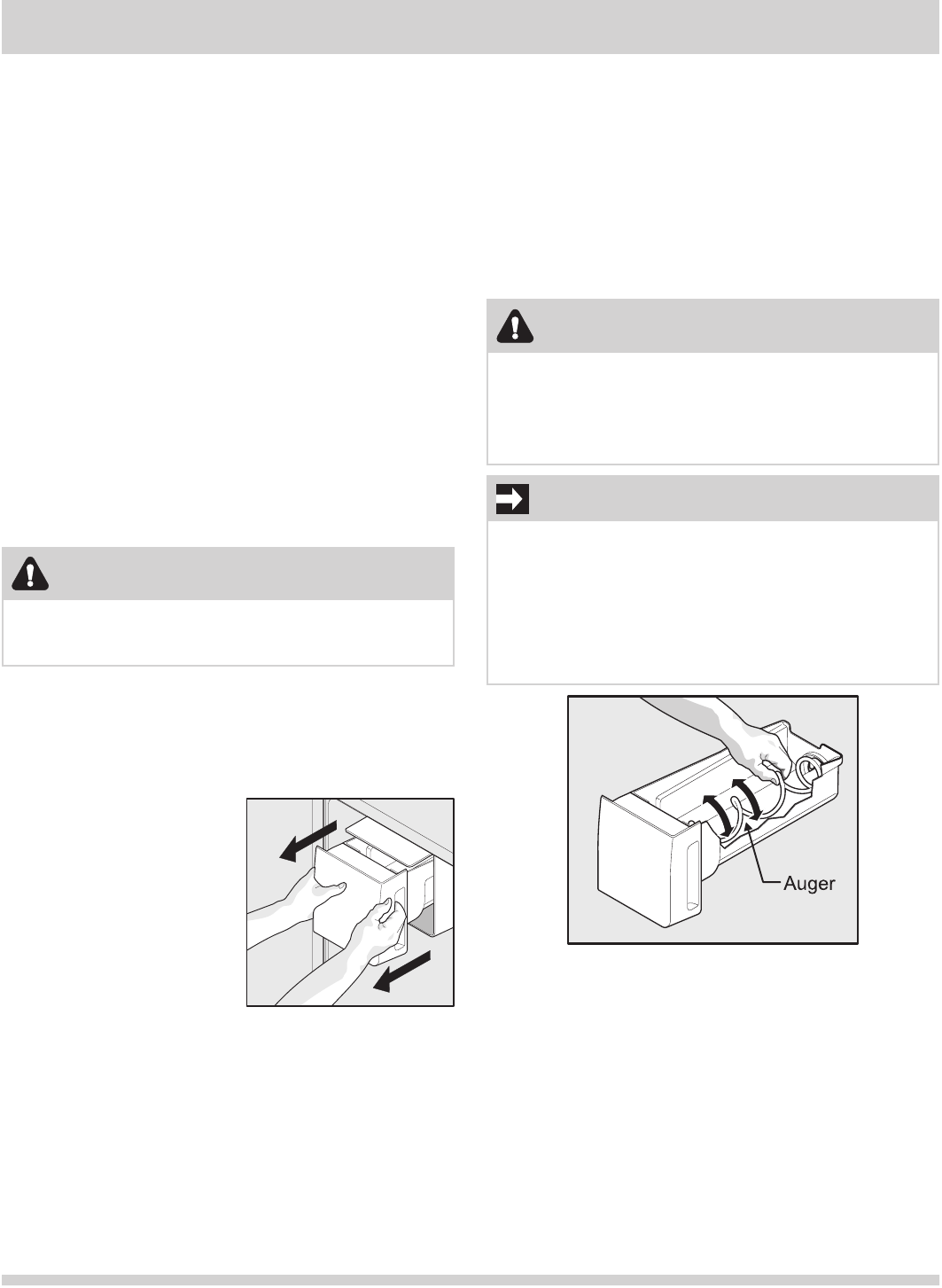 Auger